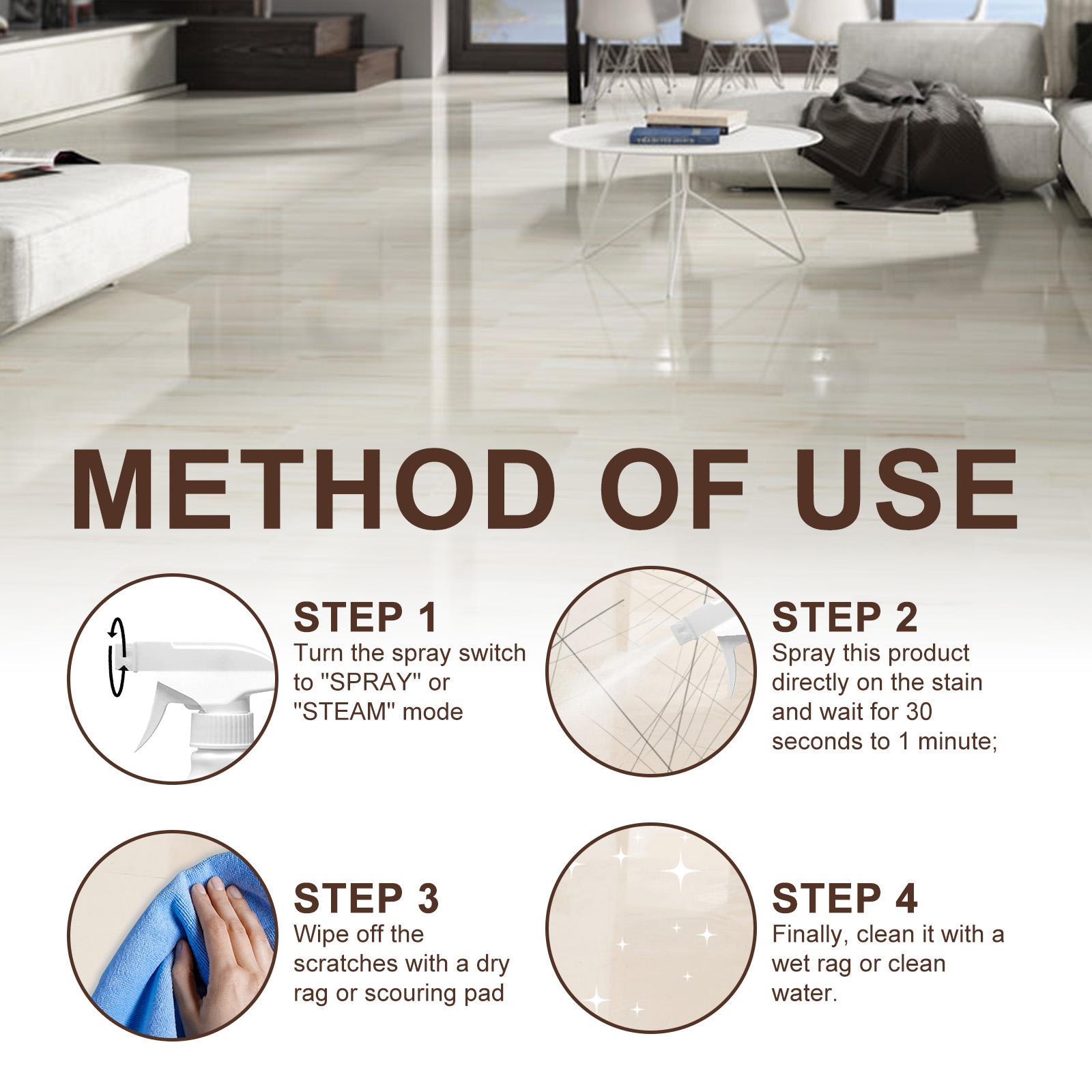 METHOD OF USE

STEP 1
Turn the spray switch to "SPRAY" or "STEAM" mode

STEP 2
Spray this product directly on the stain and wait for 30 seconds to 1 minute;

STEP 3
Wipe off the scratches with a dry rag or scouring pad

STEP 4
Finally, clean it with a wet rag or clean water.