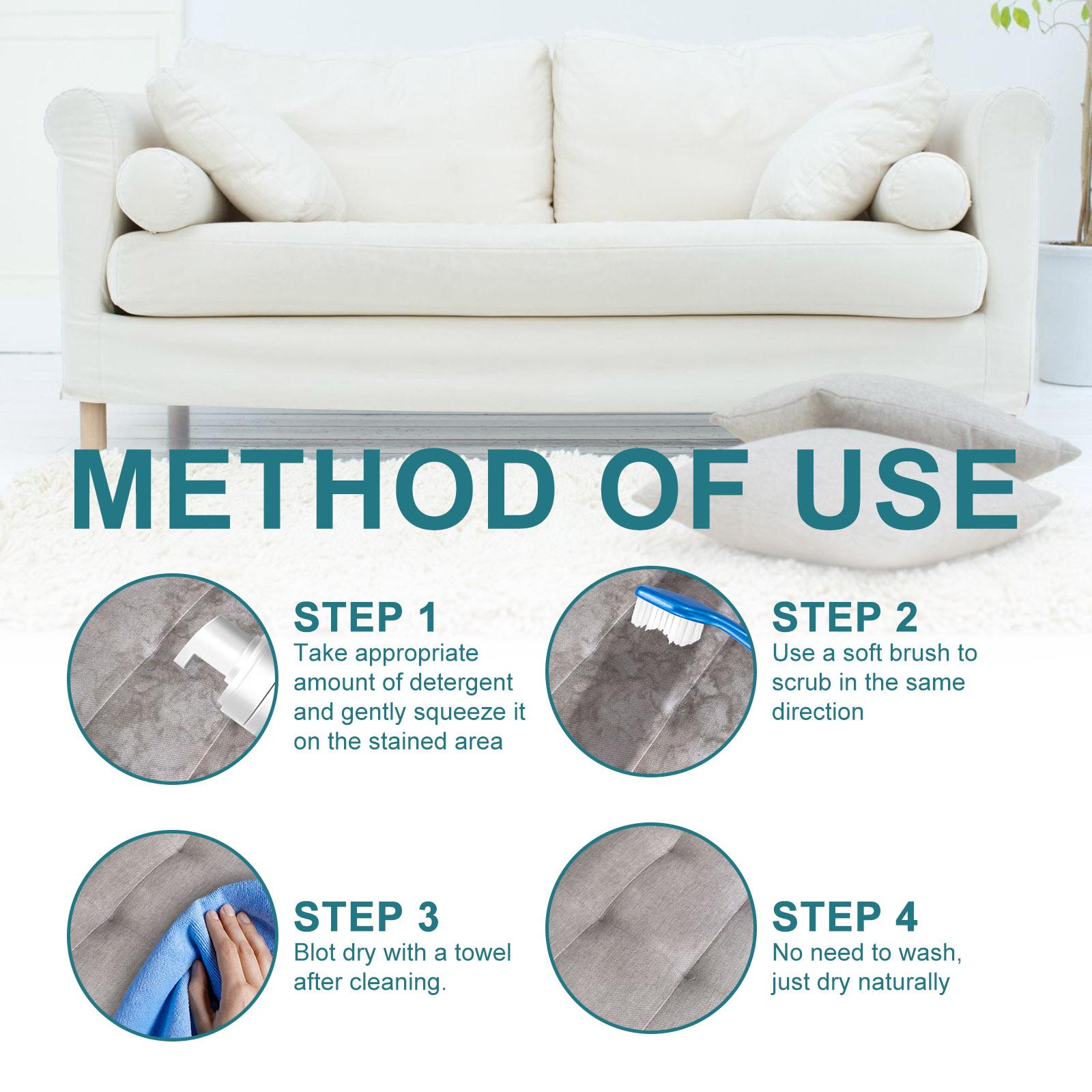 METHOD OF USE

STEP 1
Take appropriate amount of detergent and gently squeeze it on the stained area

STEP 2
Use a soft brush to scrub in the same direction

STEP 3
Blot dry with a towel after cleaning.

STEP 4
No need to wash, just dry naturally