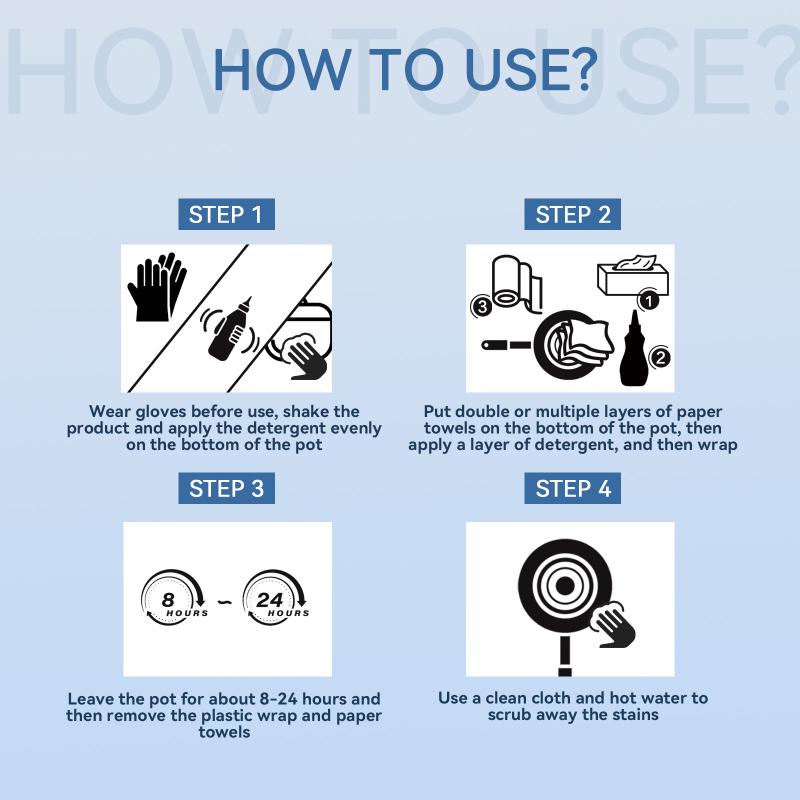 HOW TO USE?

HOW TO USE?

STEP 1

Wear gloves before use, shake the product and apply the detergent evenly on the bottom of the pot

STEP 2

3 1 2

Put double or multiple layers of paper towels on the bottom of the pot, then apply a layer of detergent, and then wrap

STEP 3

8 HOURS ~ 24 HOURS

Leave the pot for about 8-24 hours and then remove the plastic wrap and paper towels

STEP 4

Use a clean cloth and hot water to scrub away the stains