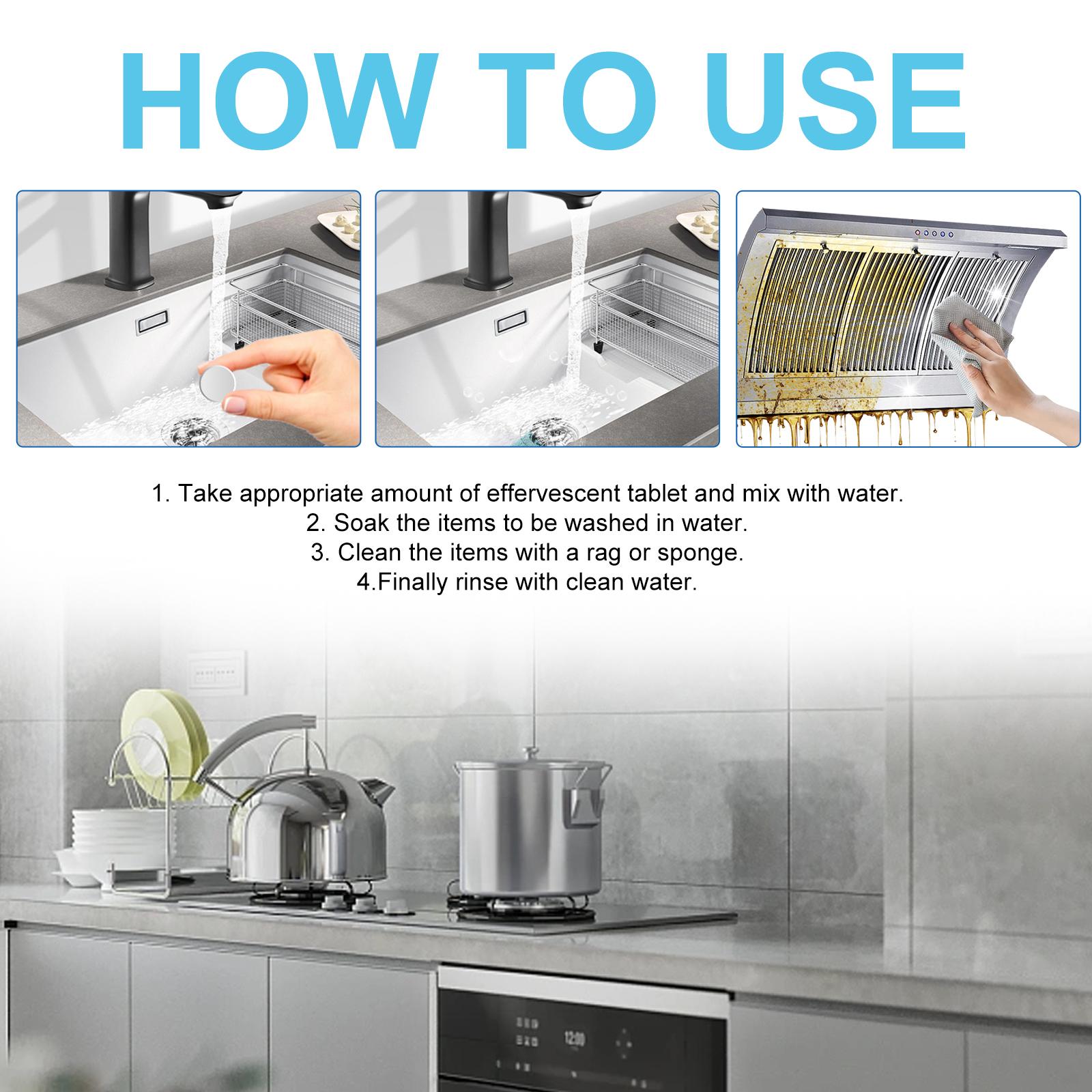 HOW TO USE

1. Take appropriate amount of effervescent tablet and mix with water.
2. Soak the items to be washed in water.
3. Clean the items with a rag or sponge.
4.Finally rinse with clean water.

12:00