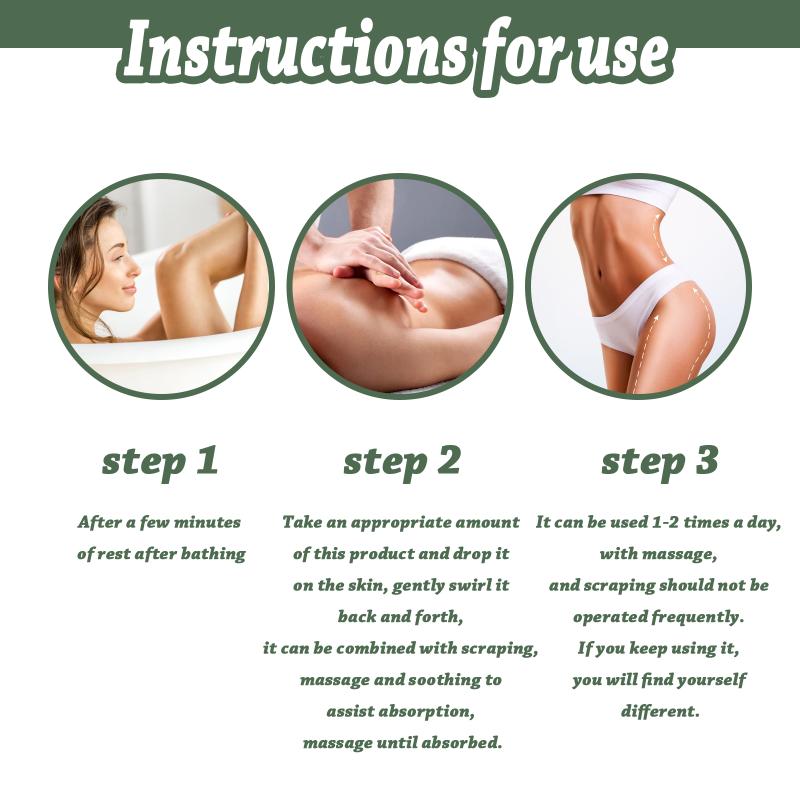 Instructions for use

step 1

After a few minutes of rest after bathing

step 2

Take an appropriate amount of this product and drop it on the skin, gently swirl it back and forth, it can be combined with scraping, massage and soothing to assist absorption, massage until absorbed.

step 3

It can be used 1-2 times a day, with massage, and scraping should not be operated frequently. If you keep using it, you will find yourself different.