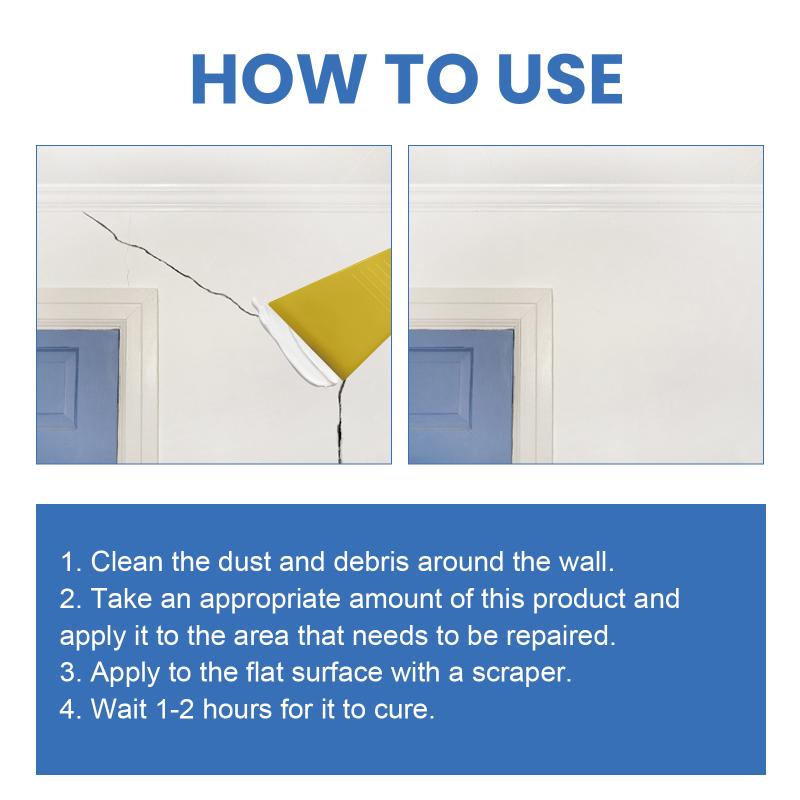 HOW TO USE

1. Clean the dust and debris around the wall.
2. Take an appropriate amount of this product and apply it to the area that needs to be repaired.
3. Apply to the flat surface with a scraper.
4. Wait 1-2 hours for it to cure.