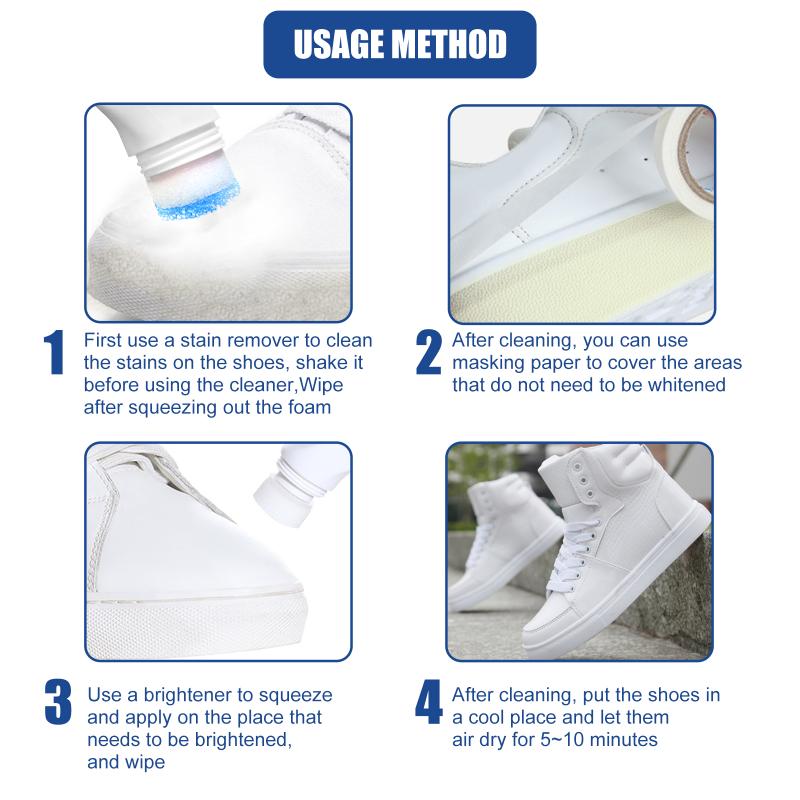 USAGE METHOD

1 First use a stain remover to clean the stains on the shoes, shake it before using the cleaner,Wipe after squeezing out the foam

2 After cleaning, you can use masking paper to cover the areas that do not need to be whitened

3 Use a brightener to squeeze and apply on the place that needs to be brightened, and wipe

4 After cleaning, put the shoes in a cool place and let them air dry for 5~10 minutes