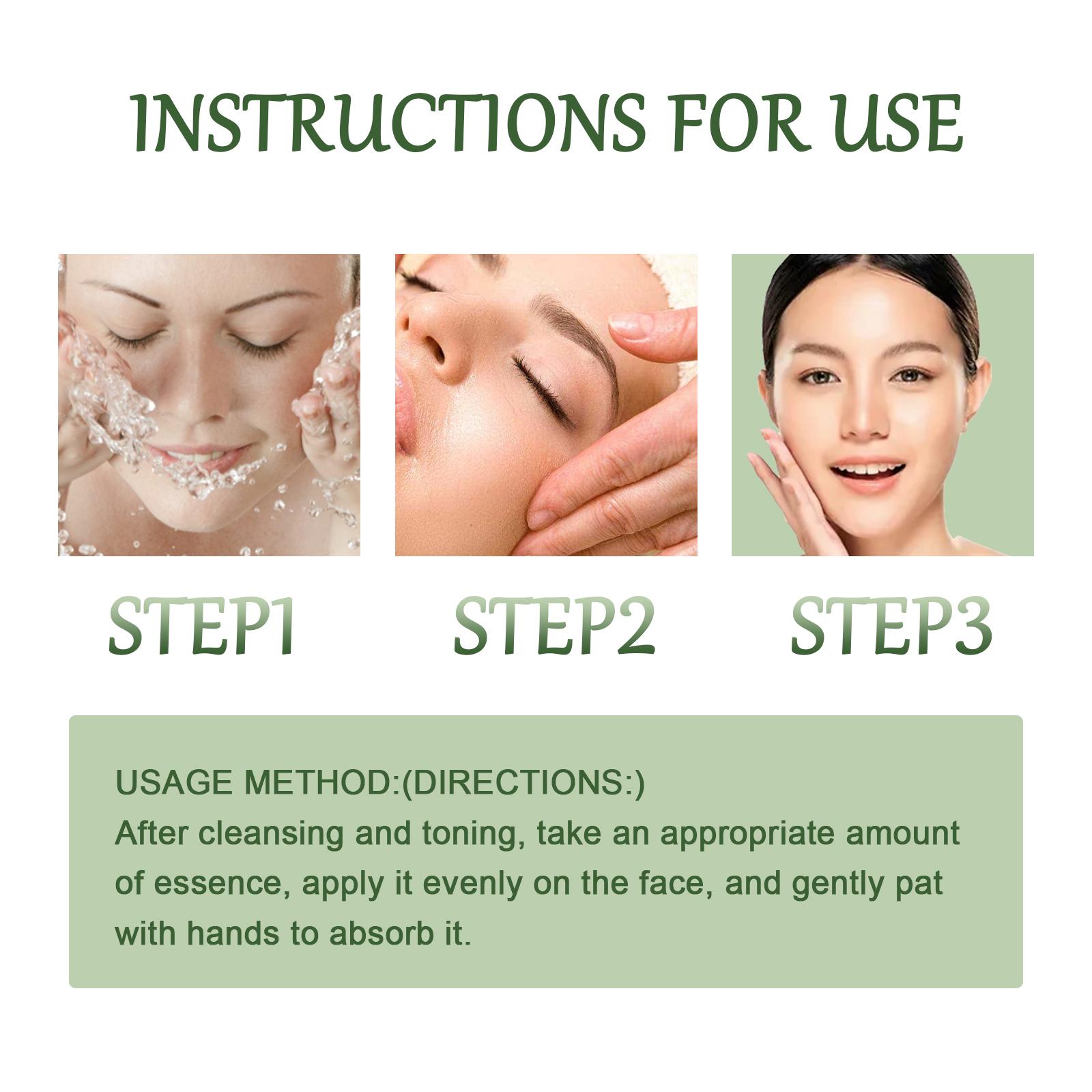 INSTRUCTIONS FOR USE

STEP1

STEP2

STEP3

USAGE METHOD:(DIRECTIONS:)
After cleansing and toning, take an appropriate amount of essence, apply it evenly on the face, and gently pat with hands to absorb it.