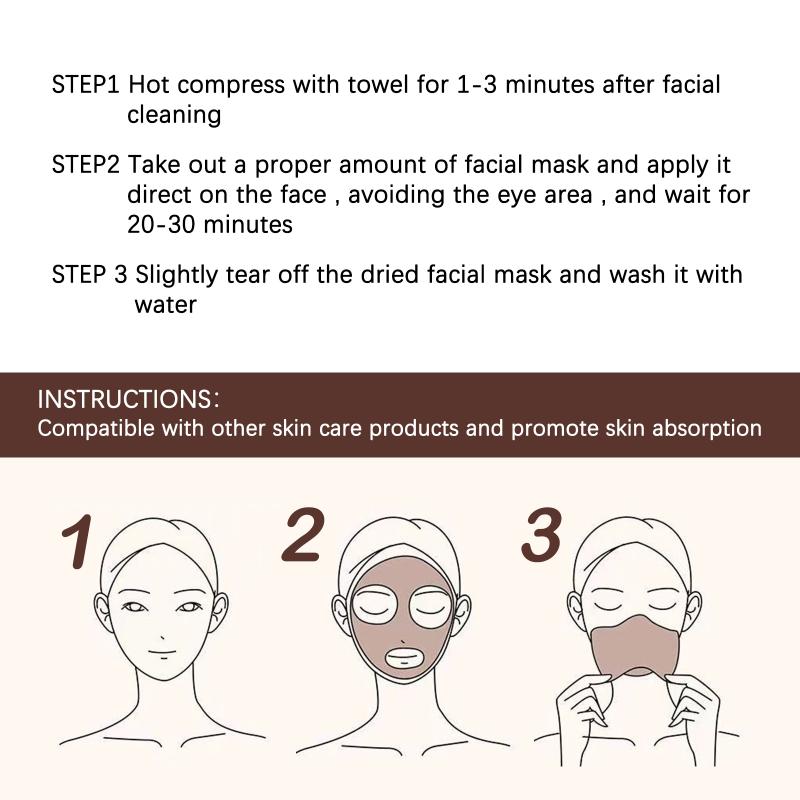 STEP1 Hot compress with towel for 1-3 minutes after facial cleaning

STEP2 Take out a proper amount of facial mask and apply it direct on the face , avoiding the eye area , and wait for 20-30 minutes

STEP 3 Slightly tear off the dried facial mask and wash it with water

INSTRUCTIONS:
Compatible with other skin care products and promote skin absorption

1

2

3