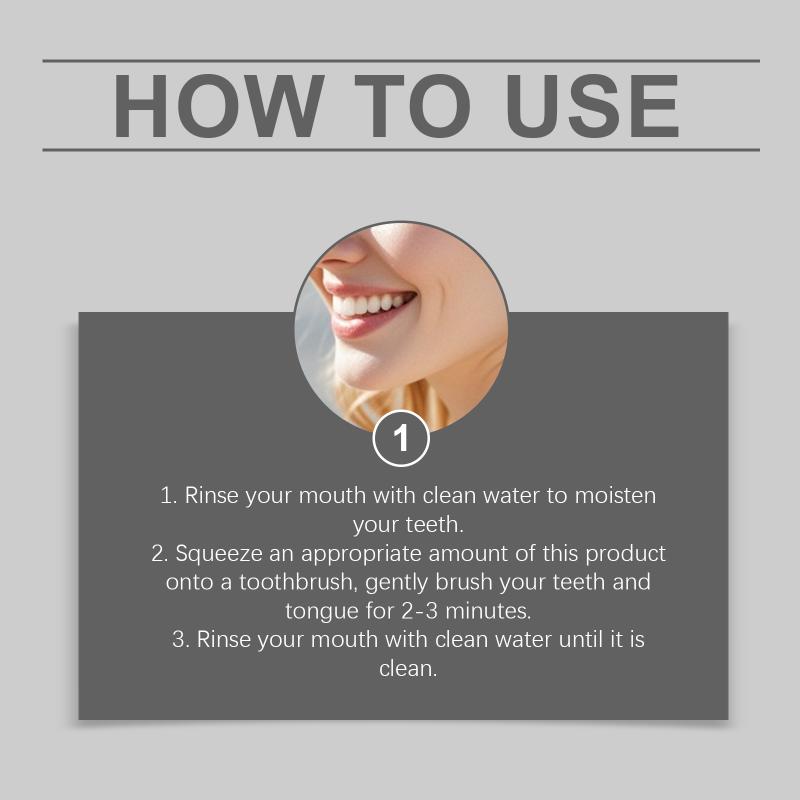 HOW TO USE

1

1. Rinse your mouth with clean water to moisten your teeth.
2. Squeeze an appropriate amount of this product onto a toothbrush, gently brush your teeth and tongue for 2-3 minutes.
3. Rinse your mouth with clean water until it is clean.