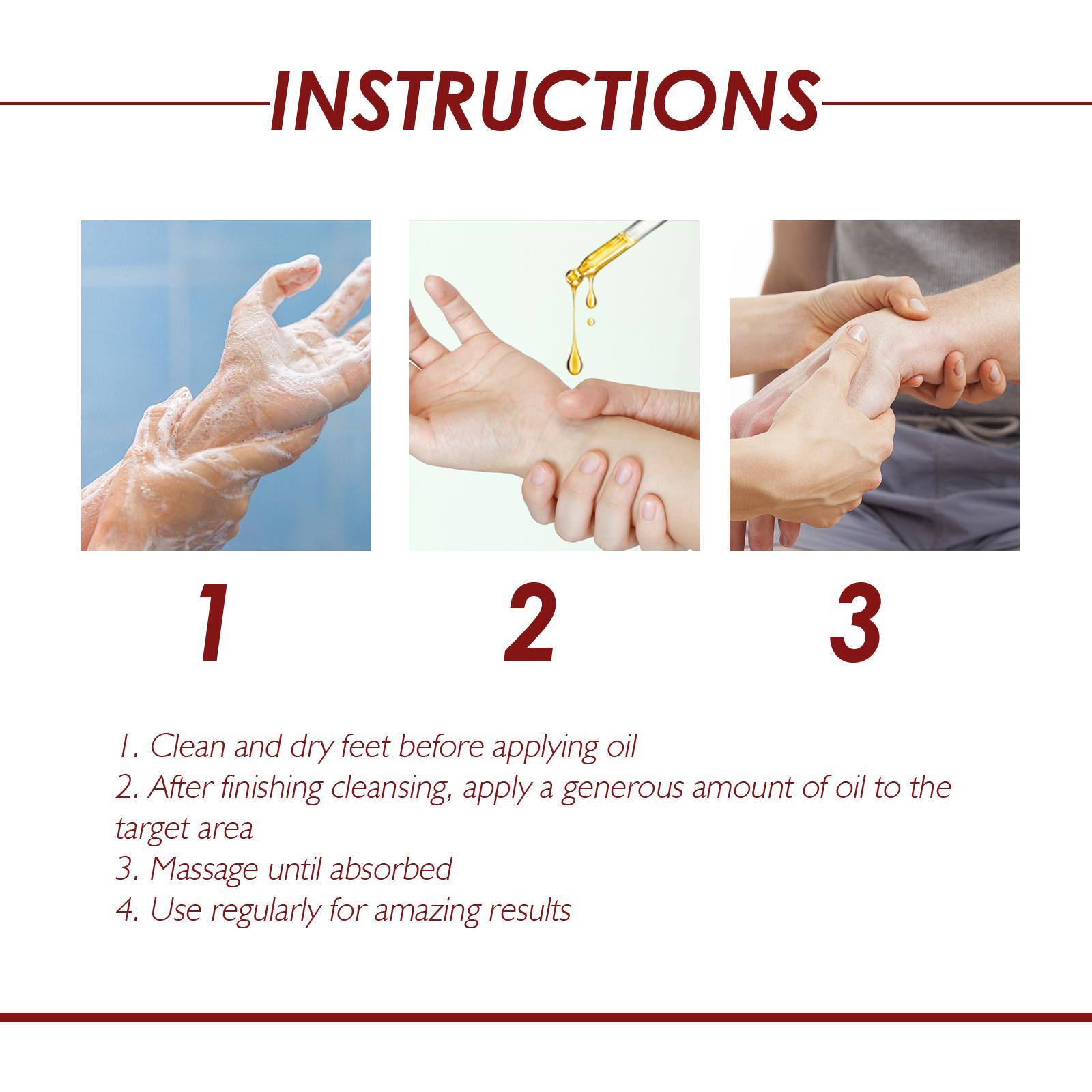 INSTRUCTIONS

1

2

3

1. Clean and dry feet before applying oil
2. After finishing cleansing, apply a generous amount of oil to the target area
3. Massage until absorbed
4. Use regularly for amazing results