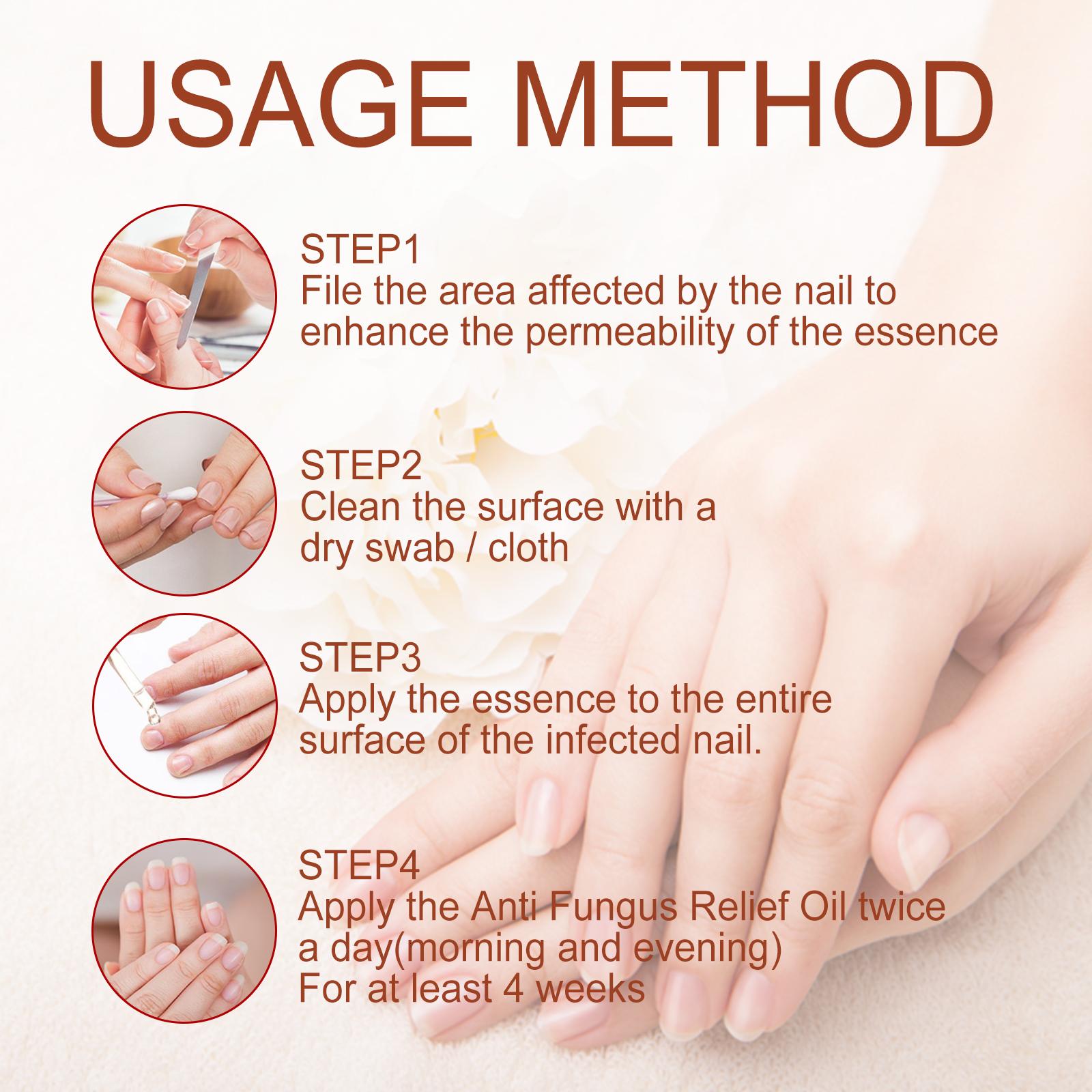 USAGE METHOD

STEP1
File the area affected by the nail to enhance the permeability of the essence

STEP2
Clean the surface with a dry swab / cloth

STEP3
Apply the essence to the entire surface of the infected nail.

STEP4
Apply the Anti Fungus Relief Oil twice a day(morning and evening)
For at least 4 weeks