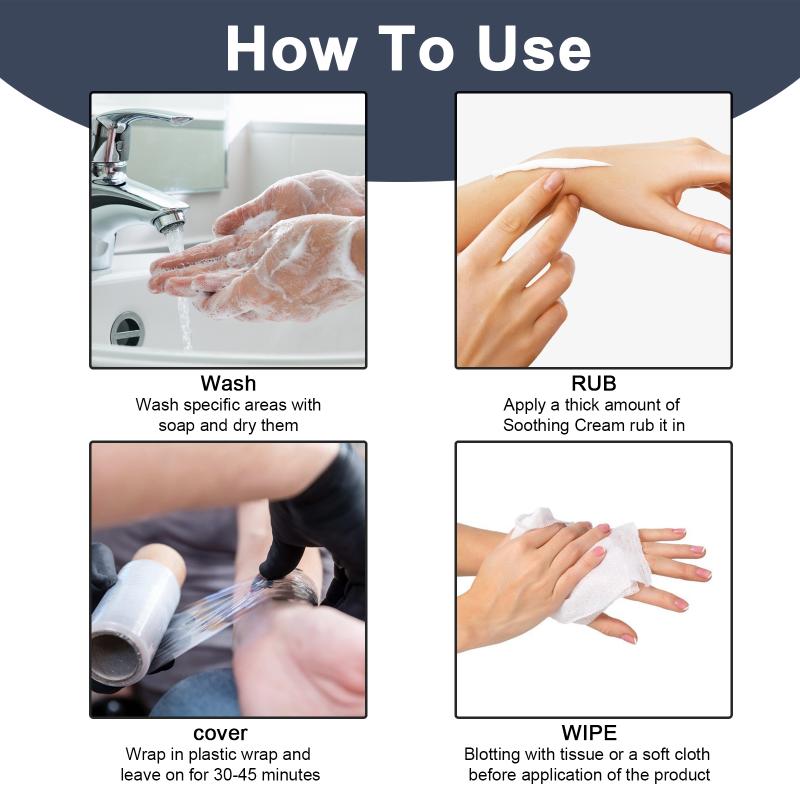 How To Use

Wash
Wash specific areas with soap and dry them

RUB
Apply a thick amount of Soothing Cream rub it in

cover
Wrap in plastic wrap and leave on for 30-45 minutes

WIPE
Blotting with tissue or a soft cloth before application of the product