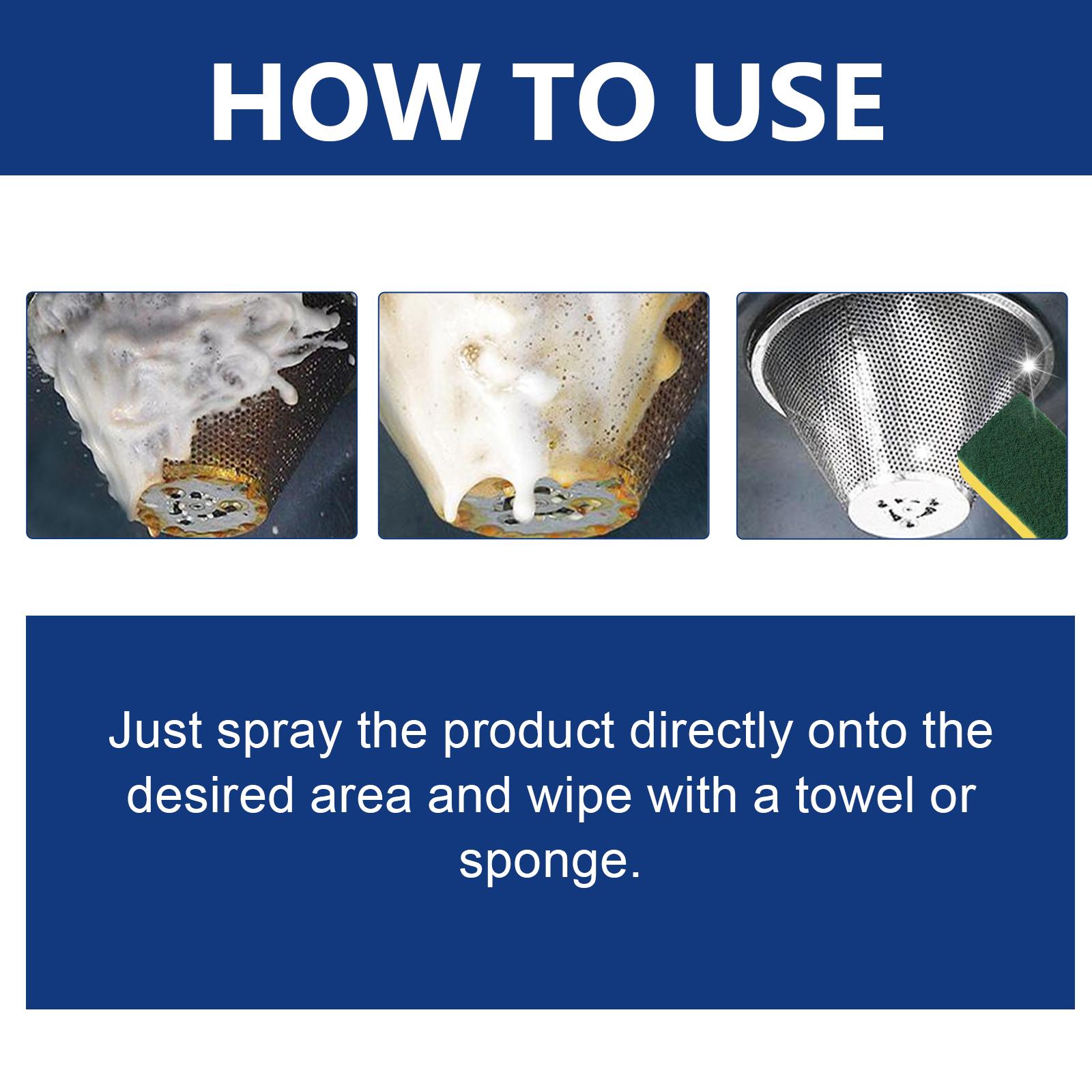 HOW TO USE

Just spray the product directly onto the desired area and wipe with a towel or sponge.