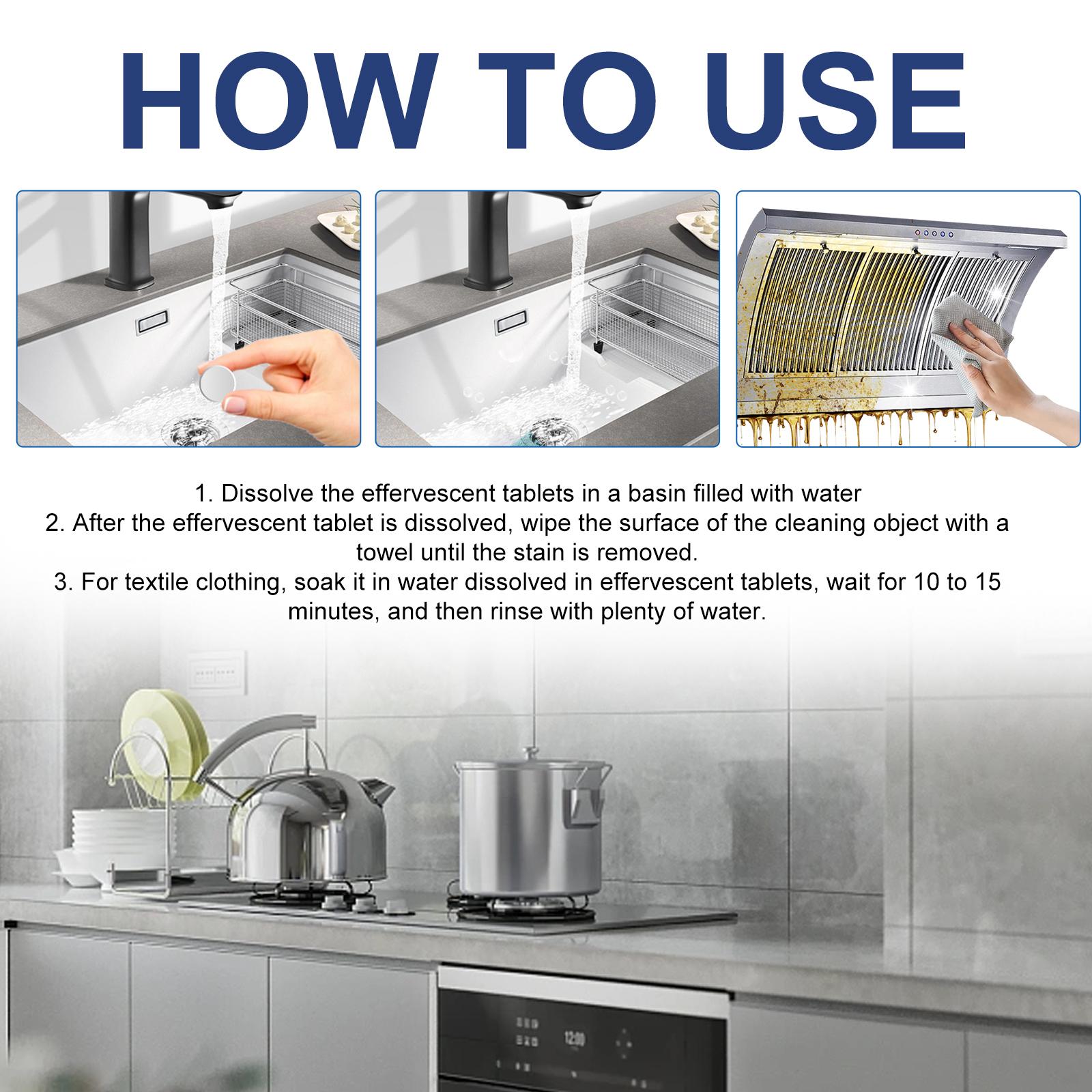 HOW TO USE

1. Dissolve the effervescent tablets in a basin filled with water
2. After the effervescent tablet is dissolved, wipe the surface of the cleaning object with a towel until the stain is removed.
3. For textile clothing, soak it in water dissolved in effervescent tablets, wait for 10 to 15 minutes, and then rinse with plenty of water.

12:00