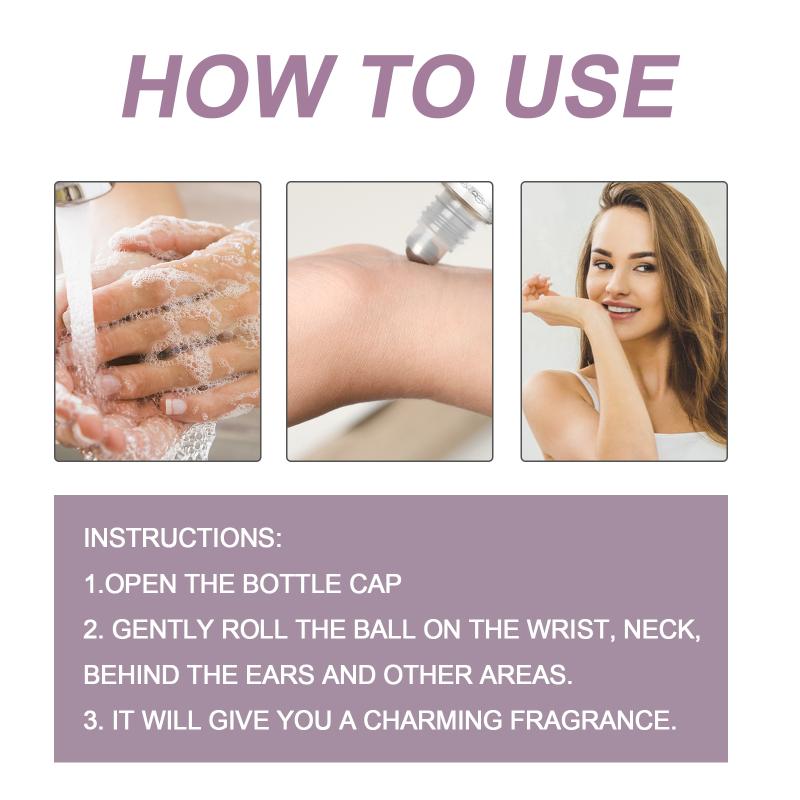 HOW TO USE

INSTRUCTIONS:
1.OPEN THE BOTTLE CAP
2. GENTLY ROLL THE BALL ON THE WRIST, NECK, BEHIND THE EARS AND OTHER AREAS.
3. IT WILL GIVE YOU A CHARMING FRAGRANCE.