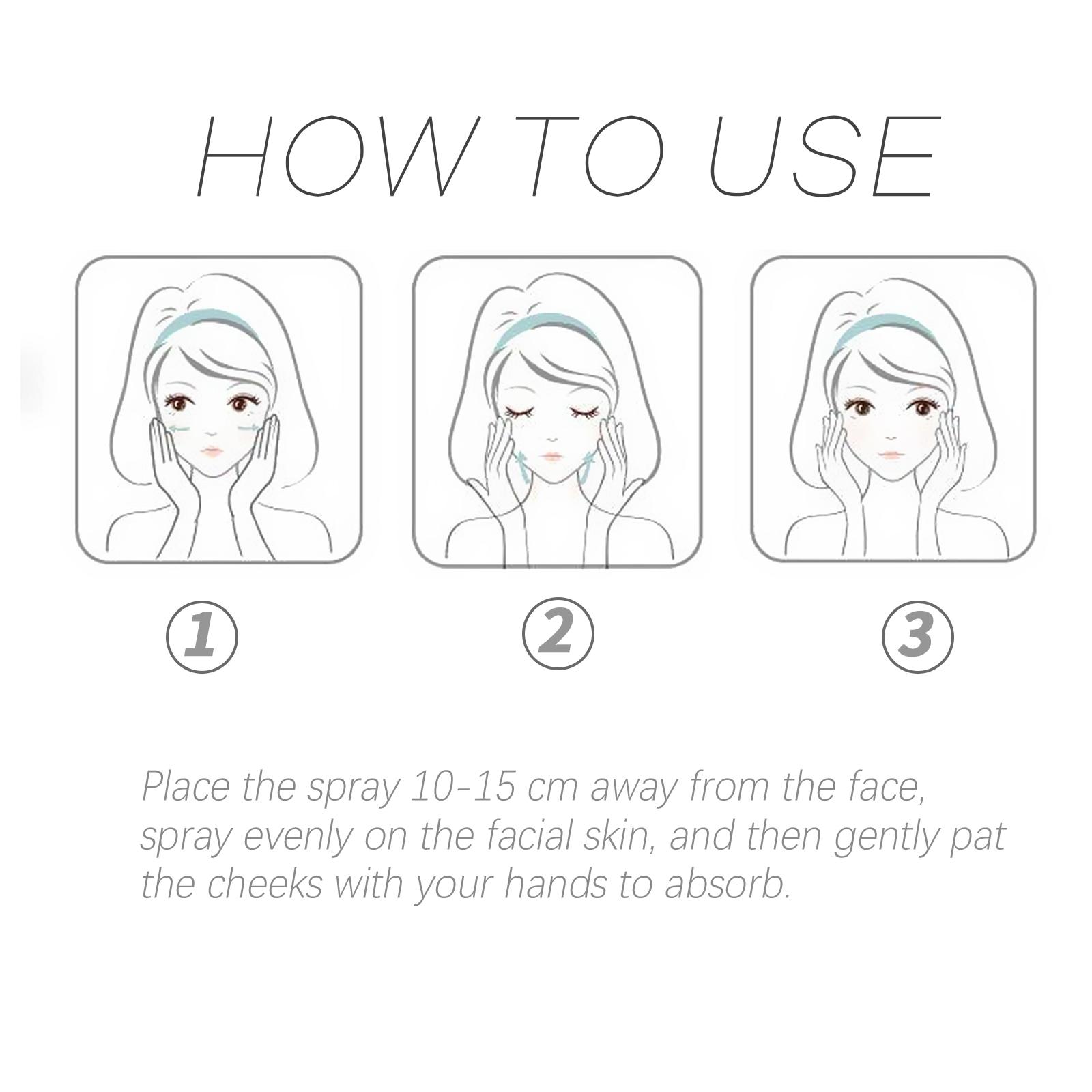 HOW TO USE

①

②

③

Place the spray 10-15 cm away from the face, spray evenly on the facial skin, and then gently pat the cheeks with your hands to absorb.