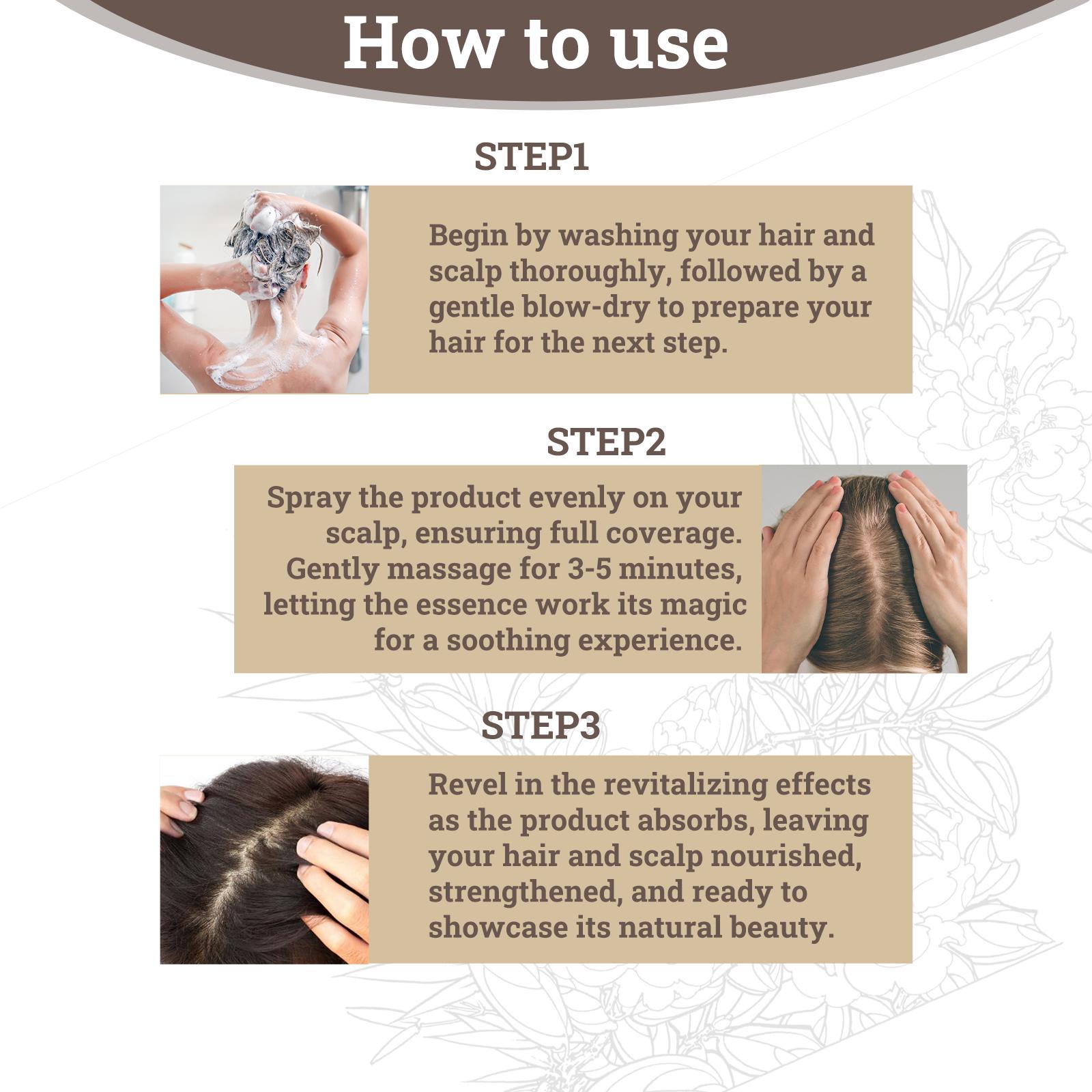 How to use

STEP1

Begin by washing your hair and scalp thoroughly, followed by a gentle blow-dry to prepare your hair for the next step.

STEP2

Spray the product evenly on your scalp, ensuring full coverage. Gently massage for 3-5 minutes, letting the essence work its magic for a soothing experience.

STEP3

Revel in the revitalizing effects as the product absorbs, leaving your hair and scalp nourished, strengthened, and ready to showcase its natural beauty.