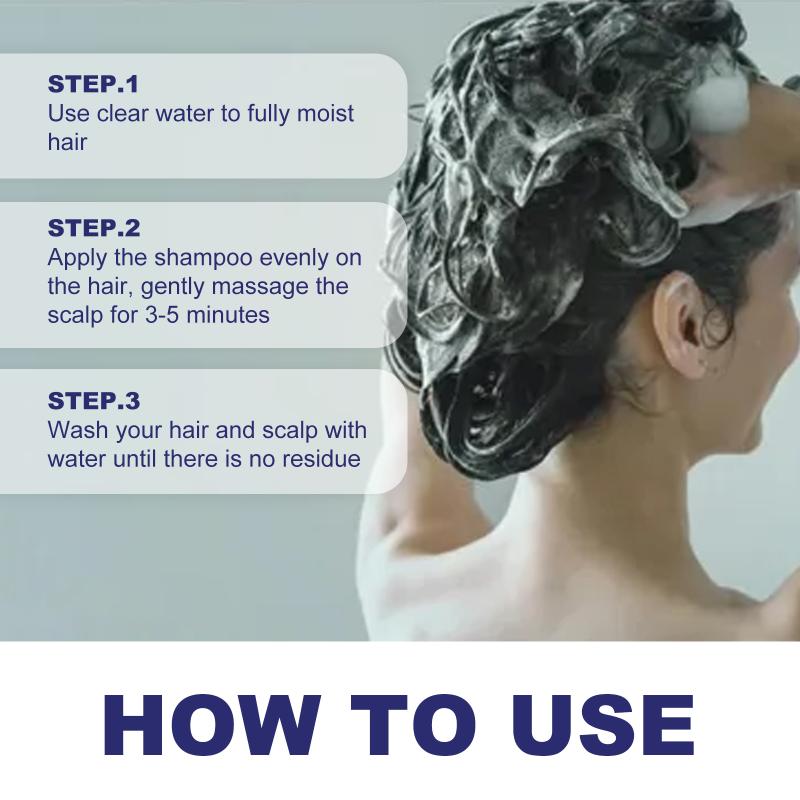 STEP.1
Use clear water to fully moist hair

STEP.2
Apply the shampoo evenly on the hair, gently massage the scalp for 3-5 minutes

STEP.3
Wash your hair and scalp with water until there is no residue

HOW TO USE