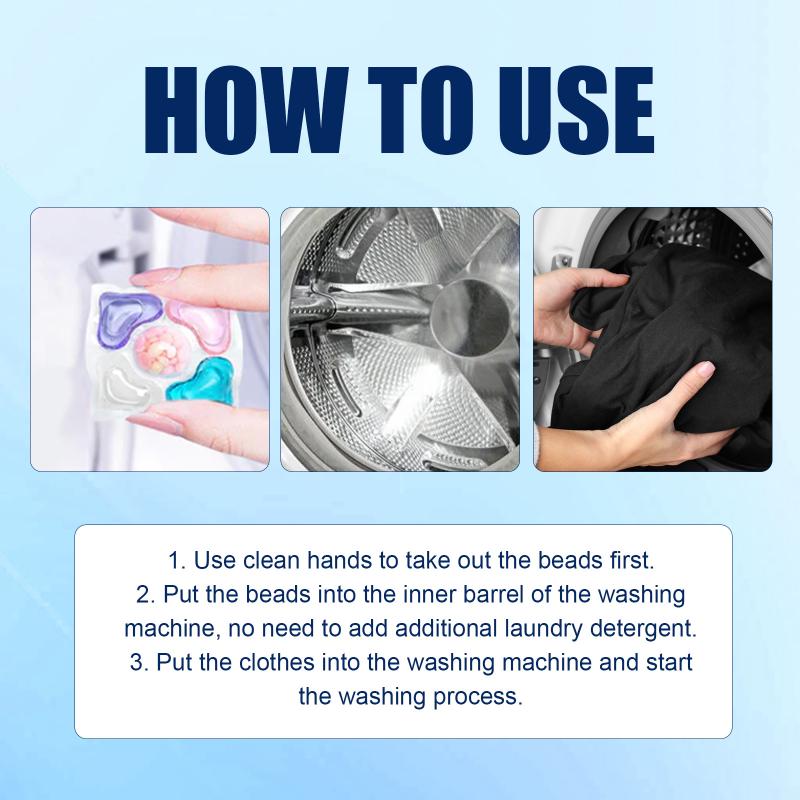 HOW TO USE

1. Use clean hands to take out the beads first.
2. Put the beads into the inner barrel of the washing machine, no need to add additional laundry detergent.
3. Put the clothes into the washing machine and start the washing process.