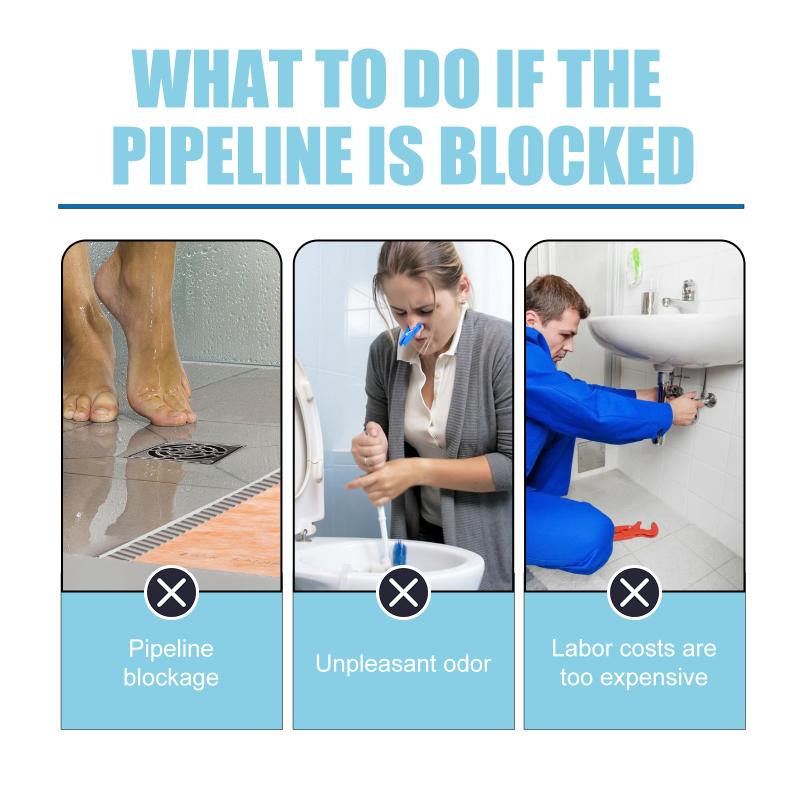 WHAT TO DO IF THE PIPELINE IS BLOCKED

Pipeline blockage

Unpleasant odor

Labor costs are too expensive