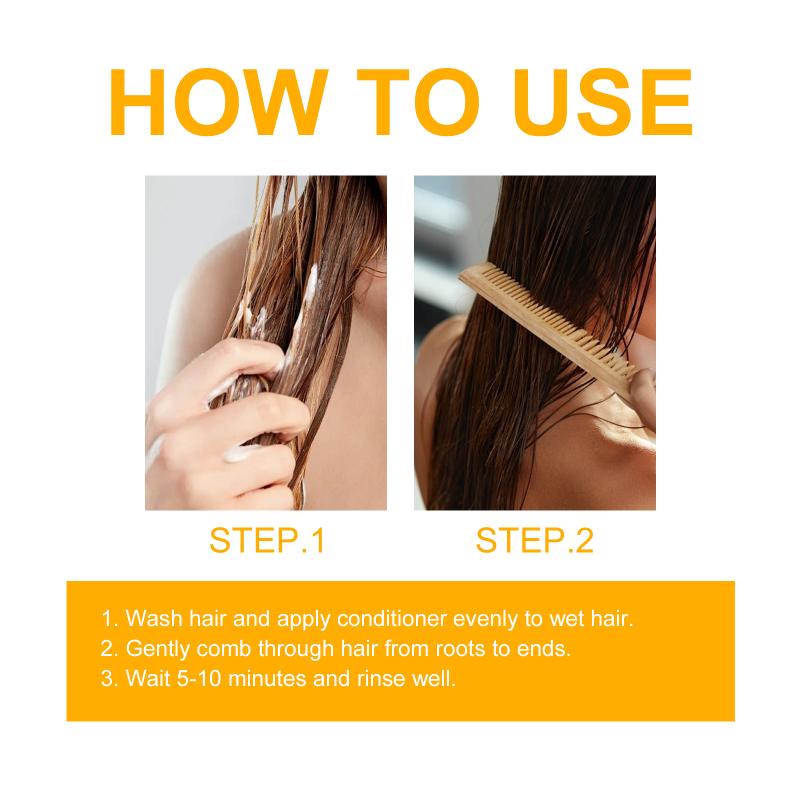 HOW TO USE

STEP.1

STEP.2

1. Wash hair and apply conditioner evenly to wet hair.
2. Gently comb through hair from roots to ends.
3. Wait 5-10 minutes and rinse well.