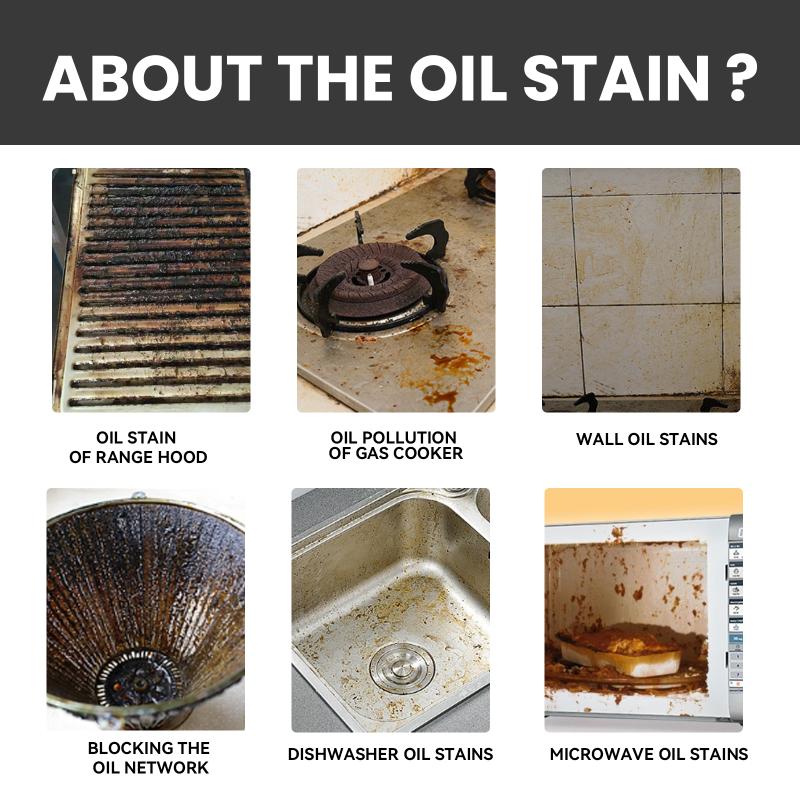 ABOUT THE OIL STAIN ?

OIL STAIN
OF RANGE HOOD

OIL POLLUTION
OF GAS COOKER

WALL OIL STAINS

BLOCKING THE
OIL NETWORK

DISHWASHER OIL STAINS

MICROWAVE OIL STAINS