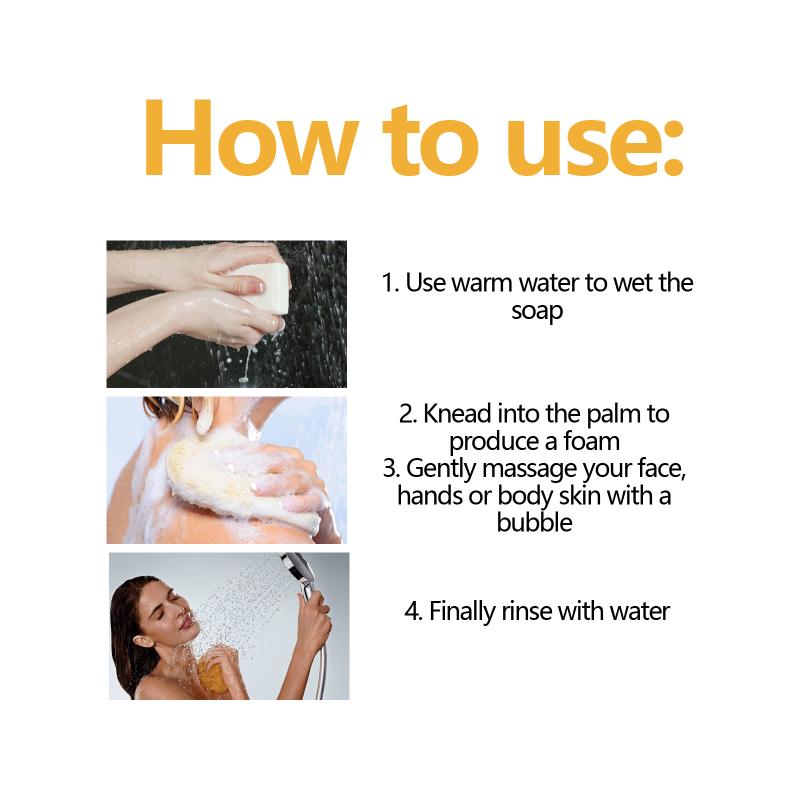 How to use:

1. Use warm water to wet the soap

2. Knead into the palm to produce a foam
3. Gently massage your face, hands or body skin with a bubble

4. Finally rinse with water