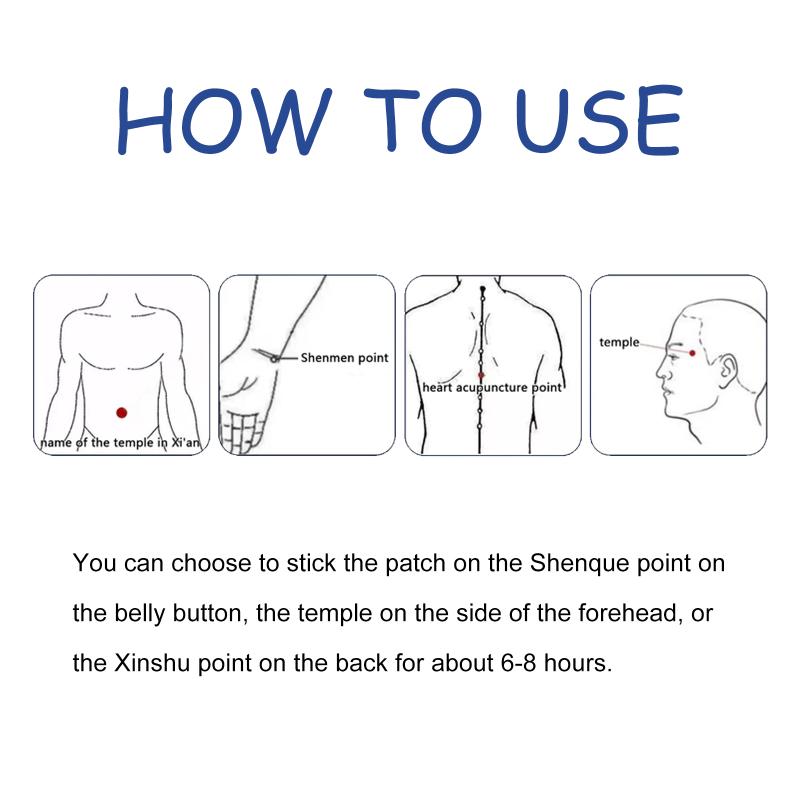 HOW TO USE

name of the temple in Xi'an

Shenmen point

heart acupuncture point

temple

You can choose to stick the patch on the Shenque point on the belly button, the temple on the side of the forehead, or the Xinshu point on the back for about 6-8 hours.