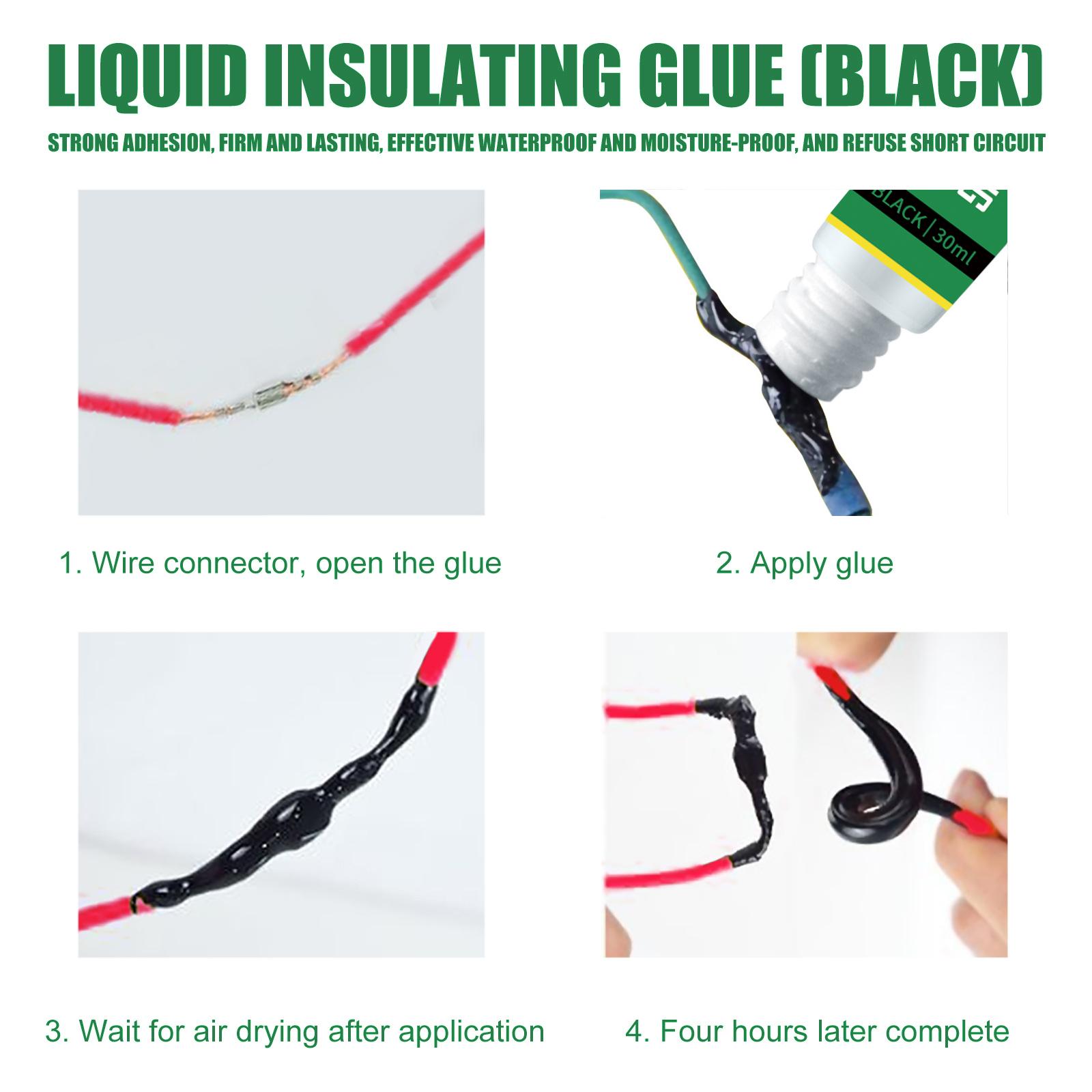 LIQUID INSULATING GLUE (BLACK)

STRONG ADHESION, FIRM AND LASTING, EFFECTIVE WATERPROOF AND MOISTURE-PROOF, AND REFUSE SHORT CIRCUIT

BLACK | 30ml

1. Wire connector, open the glue

2. Apply glue

3. Wait for air drying after application

4. Four hours later complete