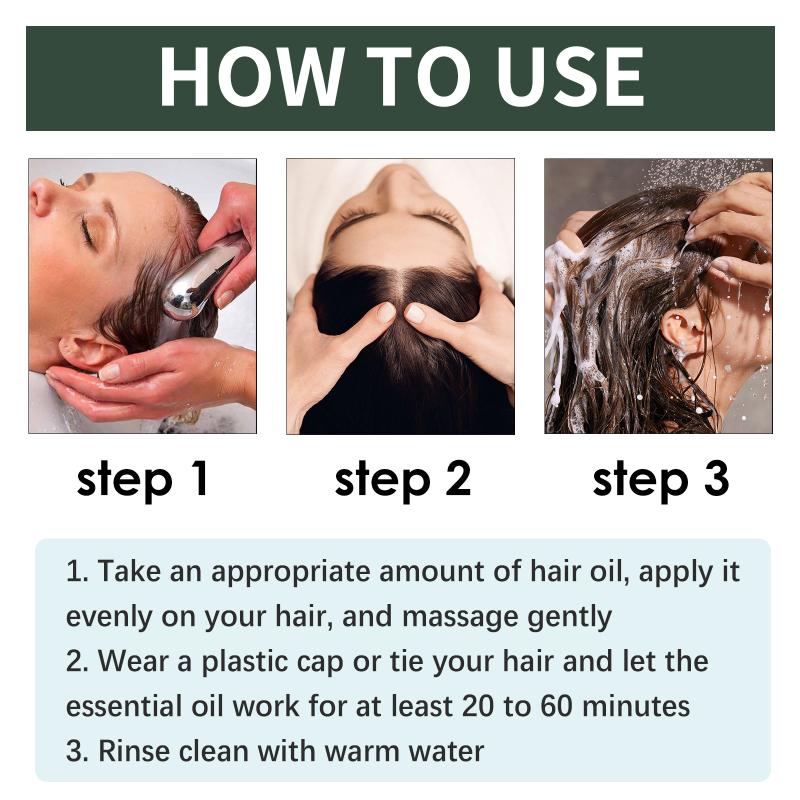 HOW TO USE

step 1

step 2

step 3

1. Take an appropriate amount of hair oil, apply it evenly on your hair, and massage gently
2. Wear a plastic cap or tie your hair and let the essential oil work for at least 20 to 60 minutes
3. Rinse clean with warm water