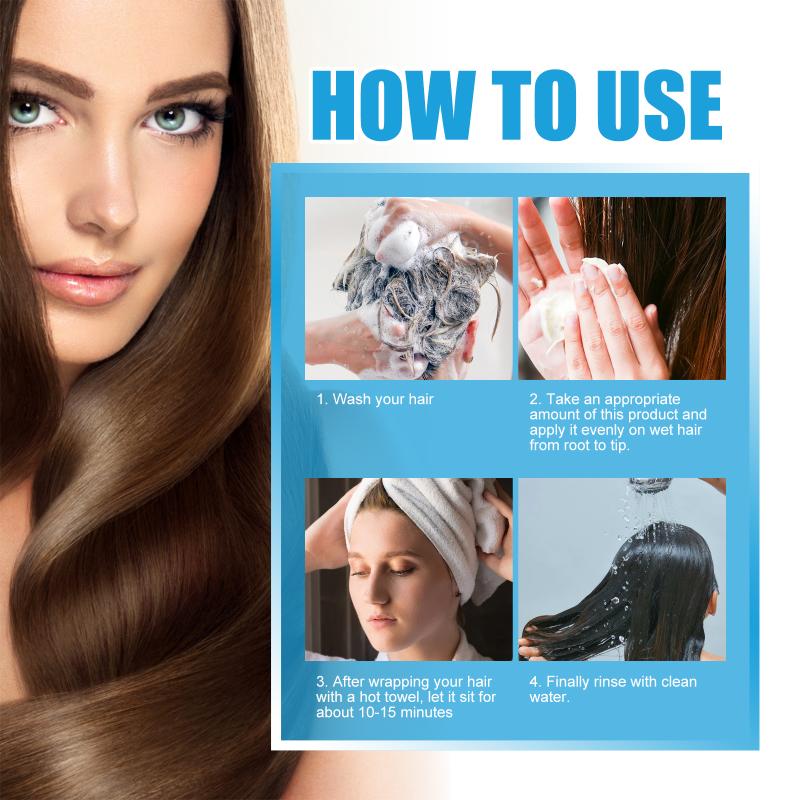 HOW TO USE

1. Wash your hair

2. Take an appropriate amount of this product and apply it evenly on wet hair from root to tip.

3. After wrapping your hair with a hot towel, let it sit for about 10-15 minutes

4. Finally rinse with clean water.