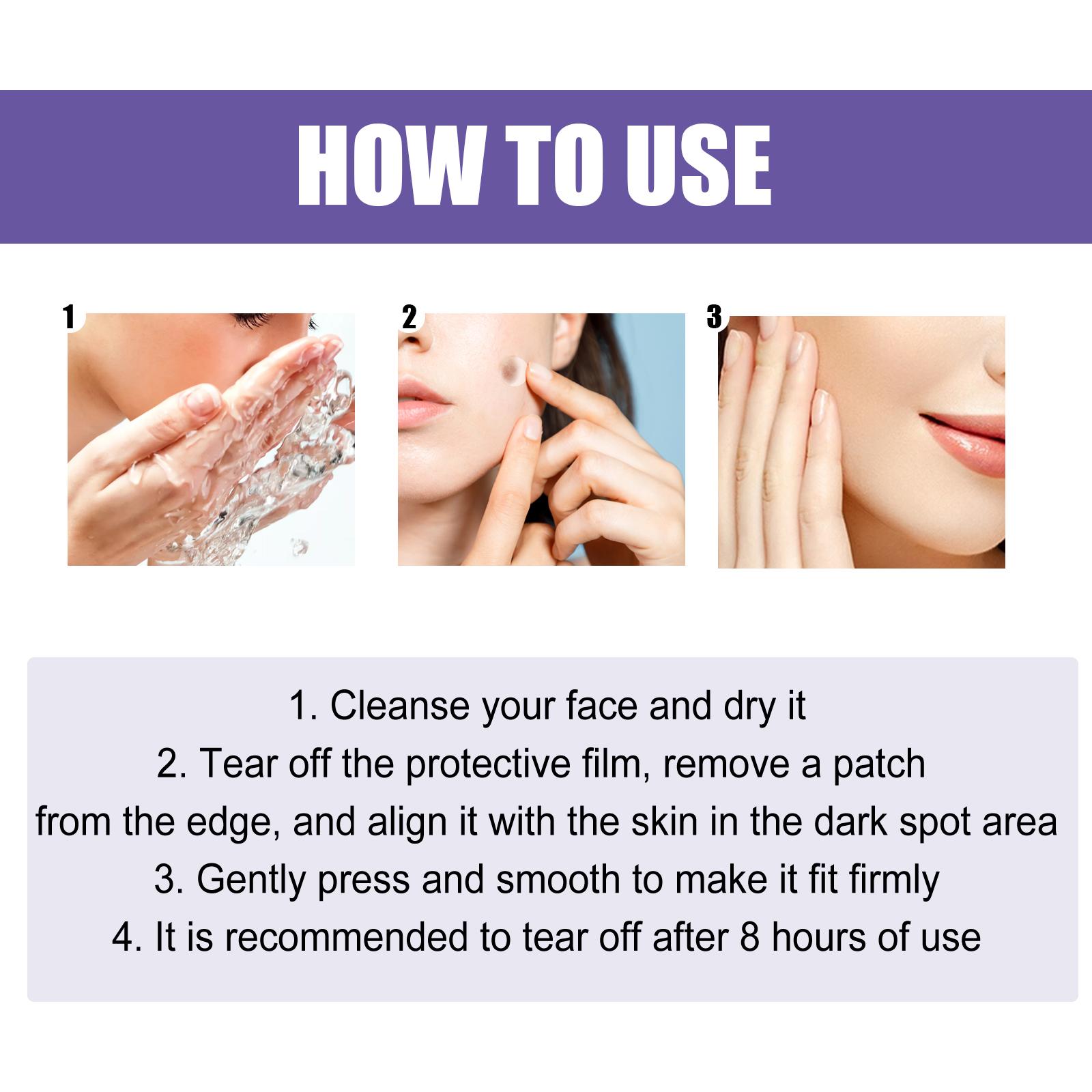 HOW TO USE

1

2

3

1. Cleanse your face and dry it
2. Tear off the protective film, remove a patch from the edge, and align it with the skin in the dark spot area
3. Gently press and smooth to make it fit firmly
4. It is recommended to tear off after 8 hours of use