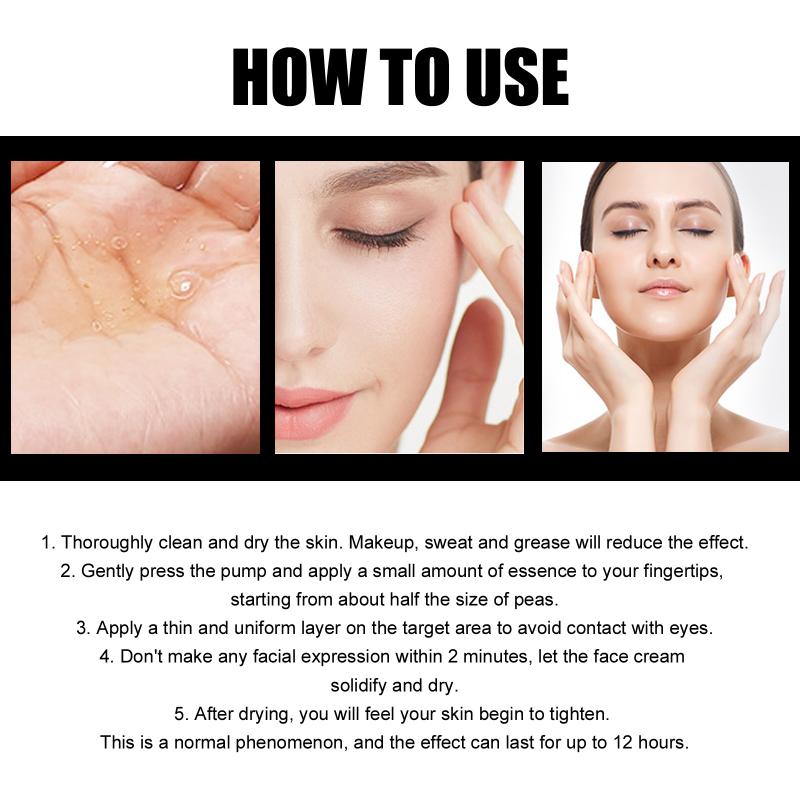 HOW TO USE

1. Thoroughly clean and dry the skin. Makeup, sweat and grease will reduce the effect.
2. Gently press the pump and apply a small amount of essence to your fingertips, starting from about half the size of peas.
3. Apply a thin and uniform layer on the target area to avoid contact with eyes.
4. Don't make any facial expression within 2 minutes, let the face cream solidify and dry.
5. After drying, you will feel your skin begin to tighten.
This is a normal phenomenon, and the effect can last for up to 12 hours.