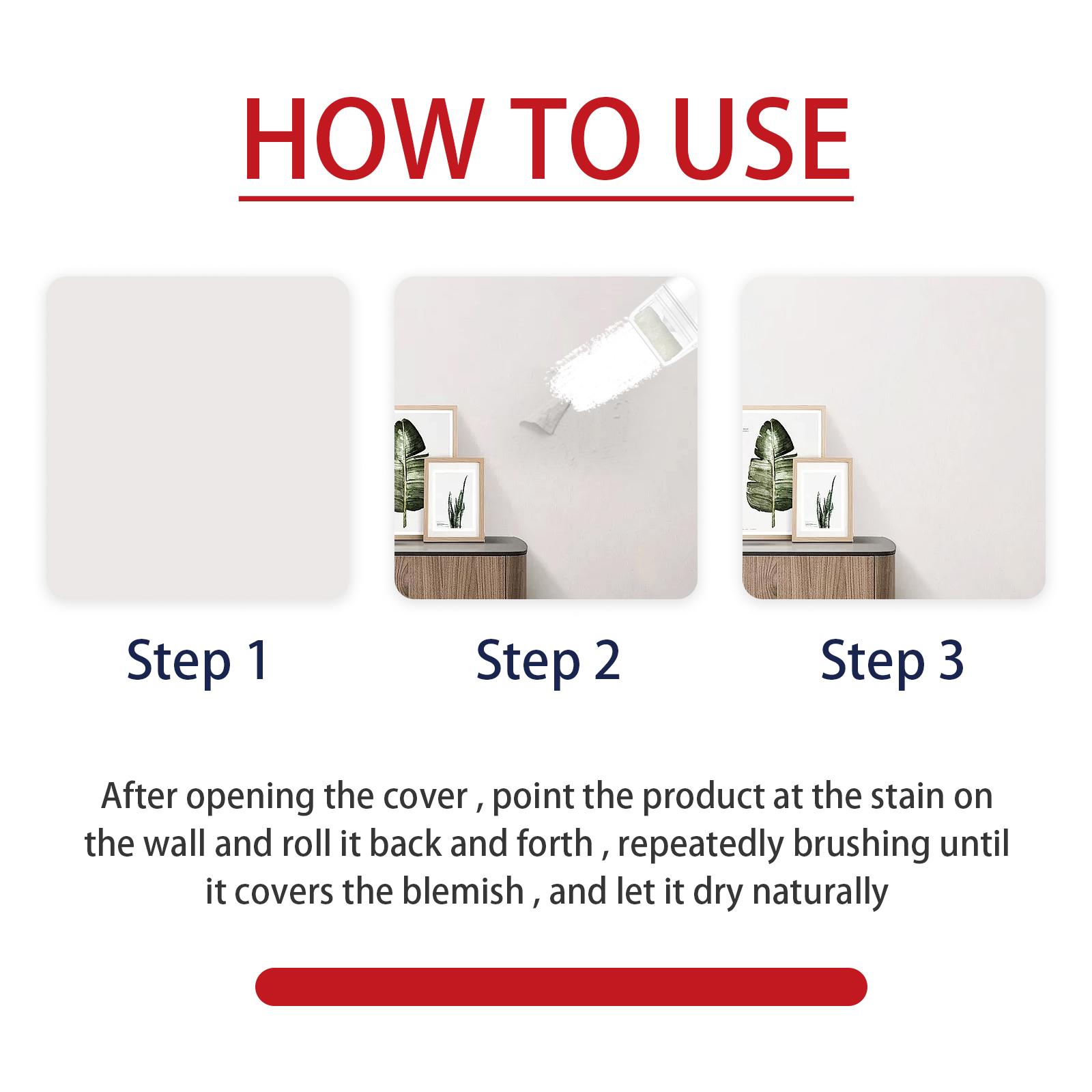 HOW TO USE

Step 1

Step 2

Step 3

After opening the cover , point the product at the stain on the wall and roll it back and forth , repeatedly brushing until it covers the blemish , and let it dry naturally