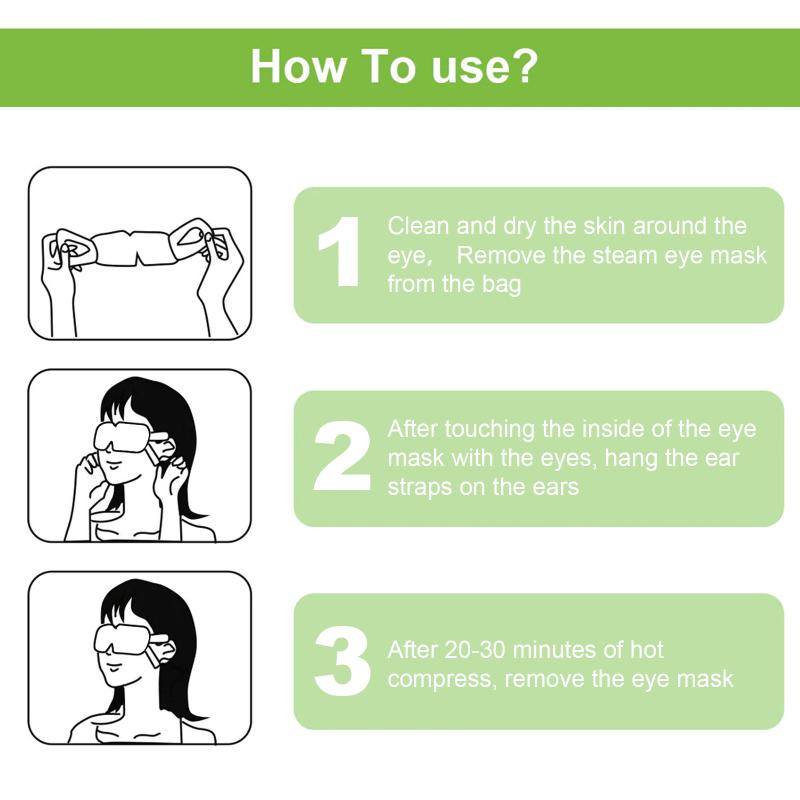 How To use?

1 Clean and dry the skin around the eye， Remove the steam eye mask from the bag

2 After touching the inside of the eye mask with the eyes, hang the ear straps on the ears

3 After 20-30 minutes of hot compress, remove the eye mask