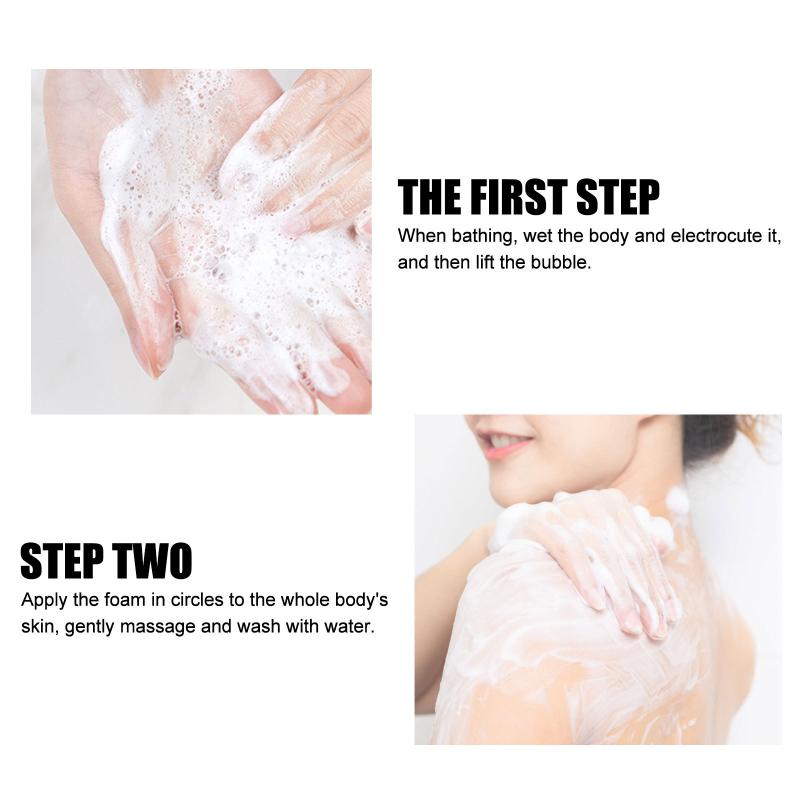 THE FIRST STEP

When bathing, wet the body and electrocute it, and then lift the bubble.

STEP TWO

Apply the foam in circles to the whole body's skin, gently massage and wash with water.