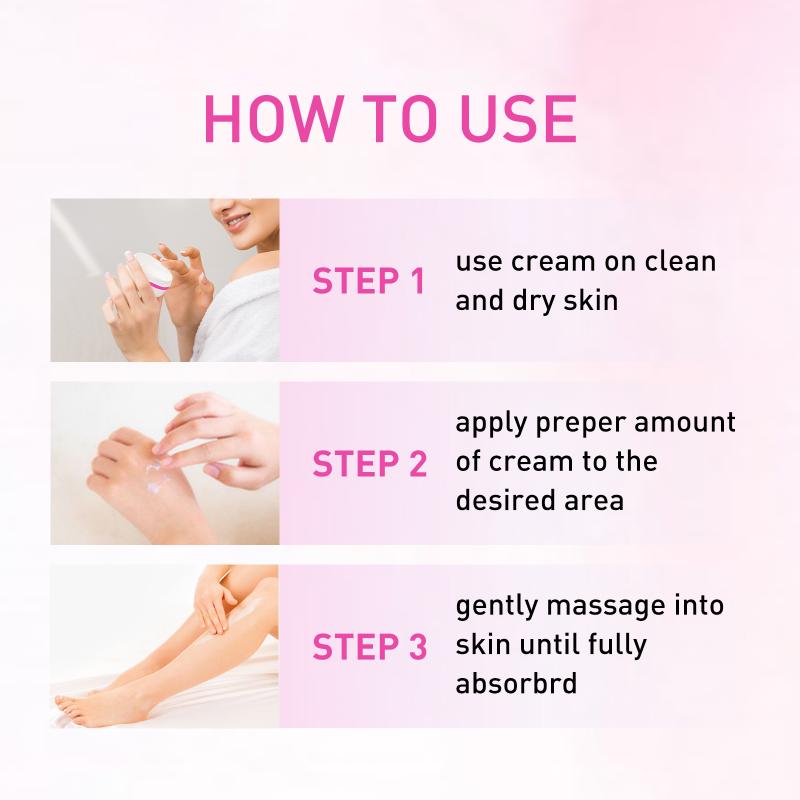 HOW TO USE

STEP 1 use cream on clean and dry skin

STEP 2 apply preper amount of cream to the desired area

STEP 3 gently massage into skin until fully absorbrd