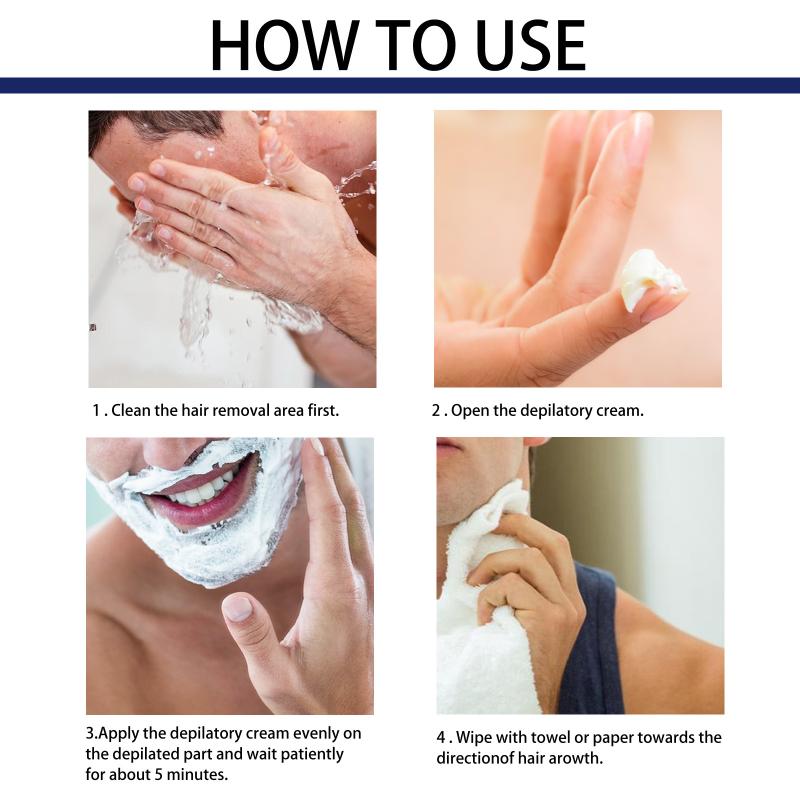 HOW TO USE

1 . Clean the hair removal area first.

2 . Open the depilatory cream.

3.Apply the depilatory cream evenly on the depilated part and wait patiently for about 5 minutes.

4 . Wipe with towel or paper towards the directionof hair arowth.