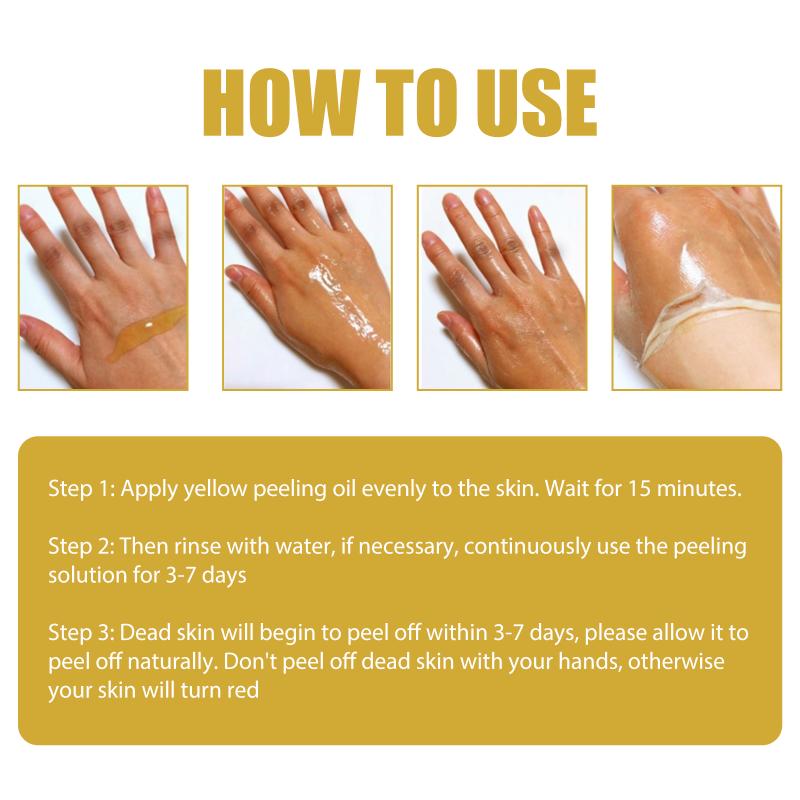 HOW TO USE

Step 1: Apply yellow peeling oil evenly to the skin. Wait for 15 minutes.

Step 2: Then rinse with water, if necessary, continuously use the peeling solution for 3-7 days

Step 3: Dead skin will begin to peel off within 3-7 days, please allow it to peel off naturally. Don't peel off dead skin with your hands, otherwise your skin will turn red