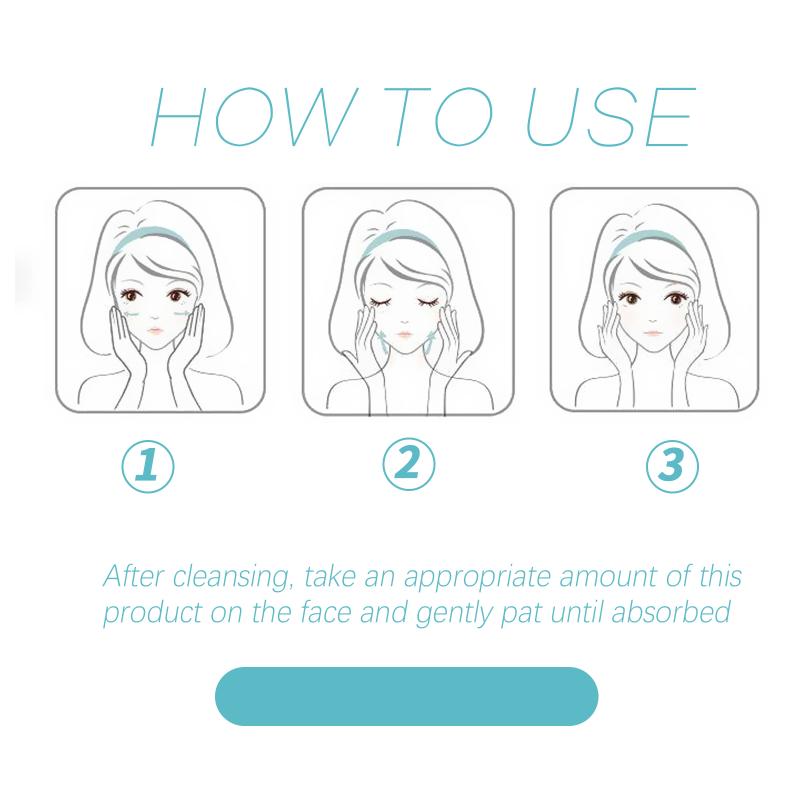 HOW TO USE

①

②

③

After cleansing, take an appropriate amount of this product on the face and gently pat until absorbed