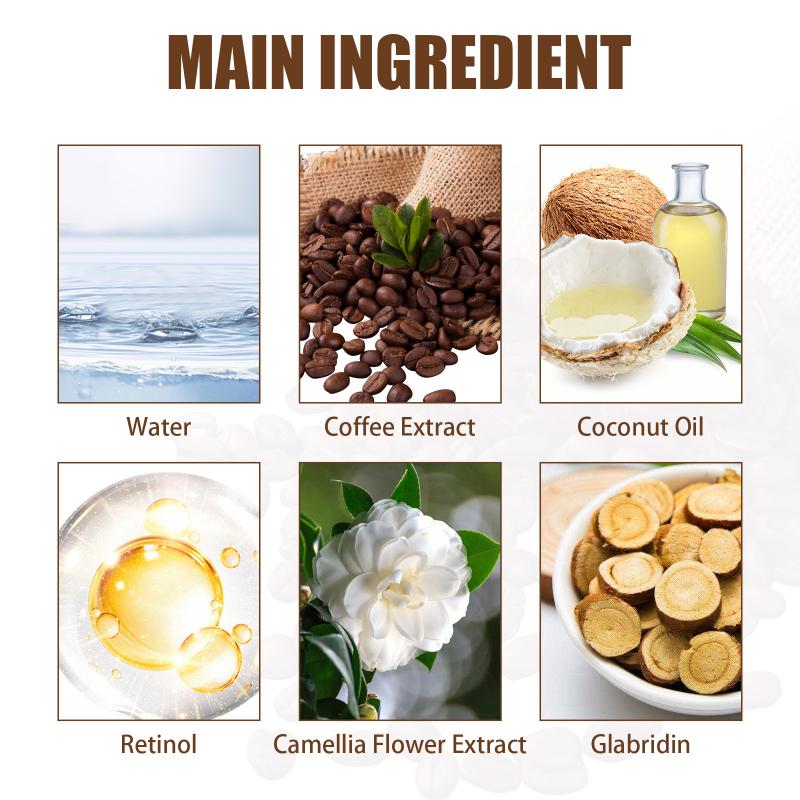 MAIN INGREDIENT

Water

Coffee Extract

Coconut Oil

Retinol

Camellia Flower Extract

Glabridin