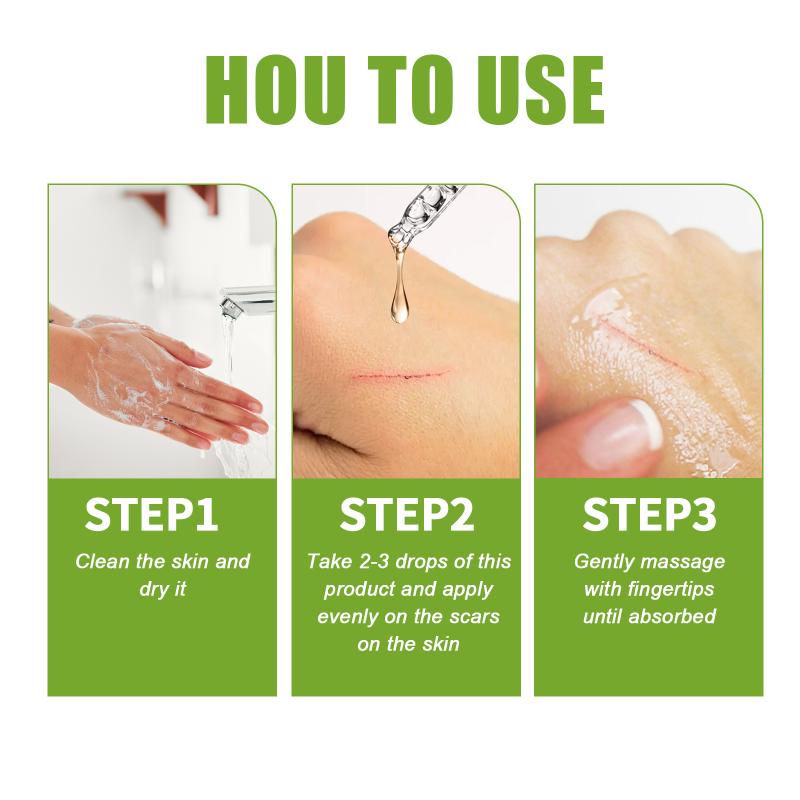 HOU TO USE

STEP1

Clean the skin and dry it

STEP2

Take 2-3 drops of this product and apply evenly on the scars on the skin

STEP3

Gently massage with fingertips until absorbed