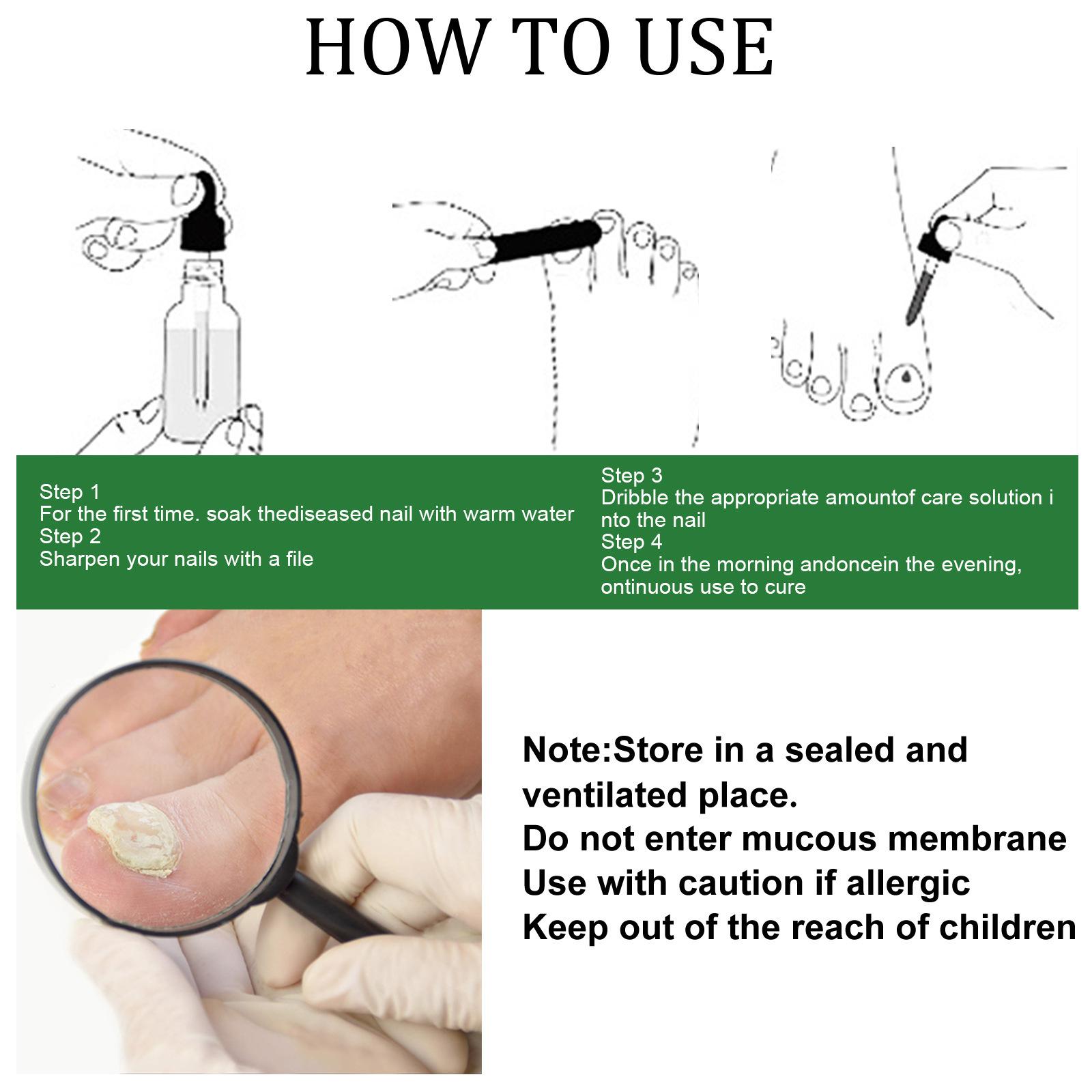 HOW TO USE

Step 1
For the first time. soak thediseased nail with warm water
Step 2
Sharpen your nails with a file

Step 3
Dribble the appropriate amountof care solution i nto the nail
Step 4
Once in the morning andoncein the evening, ontinuous use to cure

Note:Store in a sealed and ventilated place.
Do not enter mucous membrane
Use with caution if allergic
Keep out of the reach of children