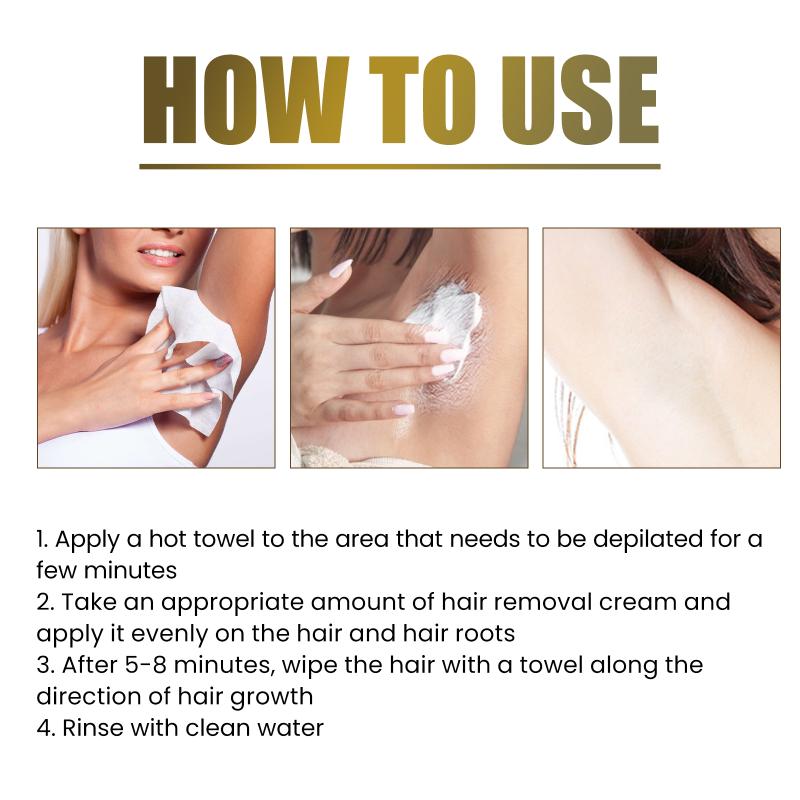 HOW TO USE

1. Apply a hot towel to the area that needs to be depilated for a few minutes
2. Take an appropriate amount of hair removal cream and apply it evenly on the hair and hair roots
3. After 5-8 minutes, wipe the hair with a towel along the direction of hair growth
4. Rinse with clean water