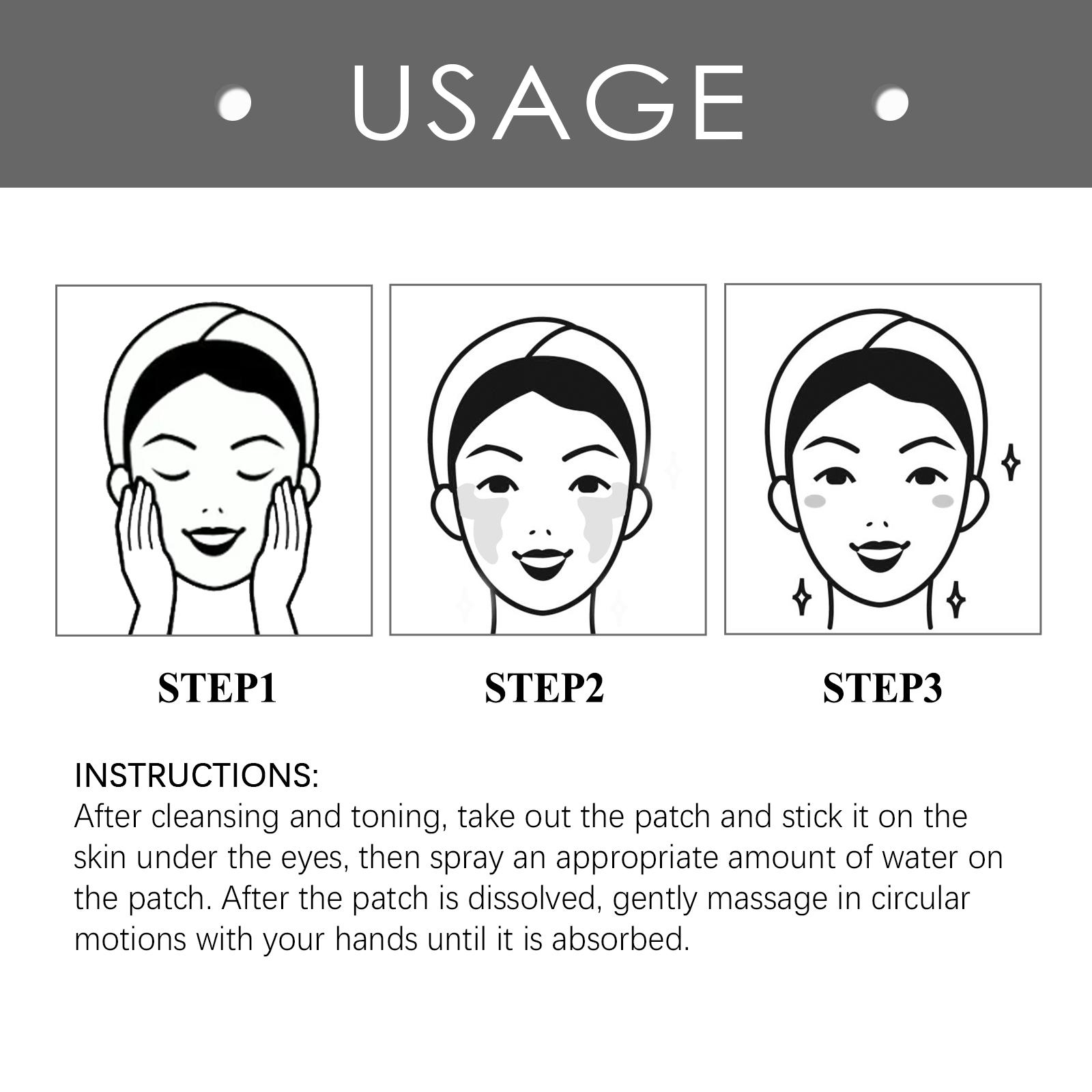 USAGE

STEP1

STEP2

STEP3

INSTRUCTIONS:
After cleansing and toning, take out the patch and stick it on the skin under the eyes, then spray an appropriate amount of water on the patch. After the patch is dissolved, gently massage in circular motions with your hands until it is absorbed.