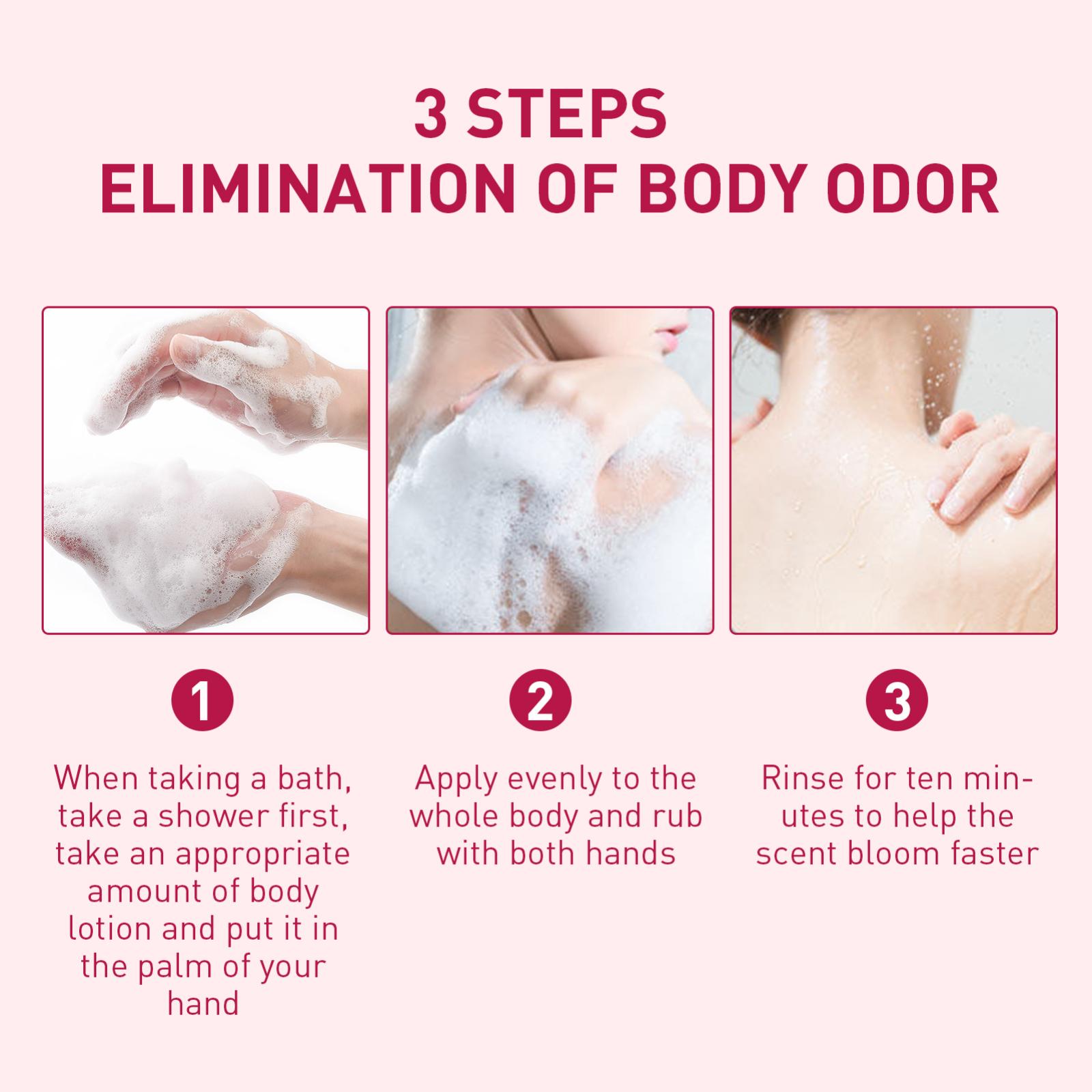 3 STEPS
ELIMINATION OF BODY ODOR

1

When taking a bath, take a shower first, take an appropriate amount of body lotion and put it in the palm of your hand

2

Apply evenly to the whole body and rub with both hands

3

Rinse for ten minutes to help the scent bloom faster