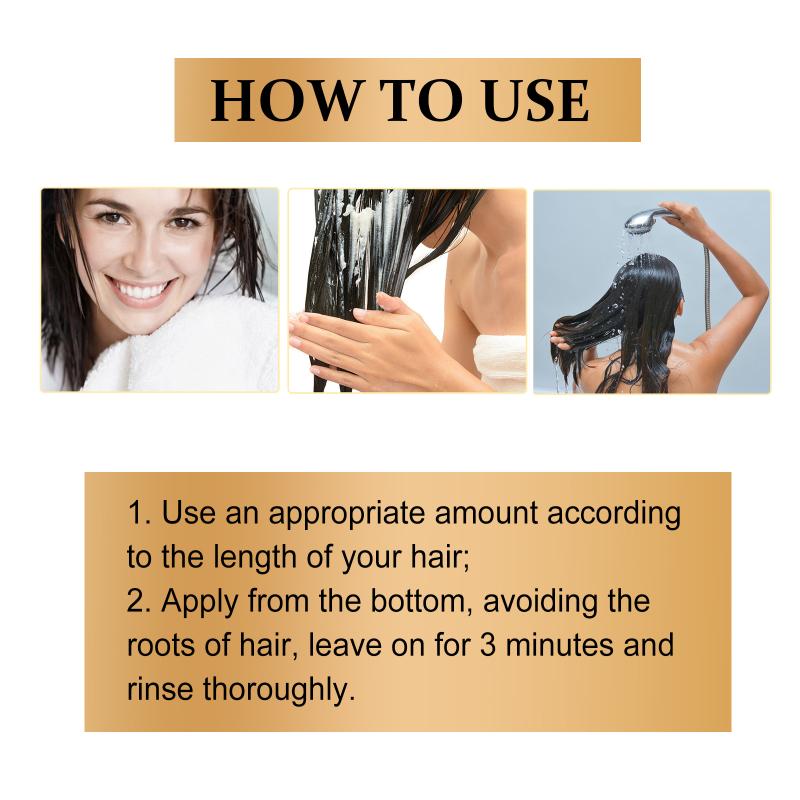 HOW TO USE

1. Use an appropriate amount according to the length of your hair;
2. Apply from the bottom, avoiding the roots of hair, leave on for 3 minutes and rinse thoroughly.