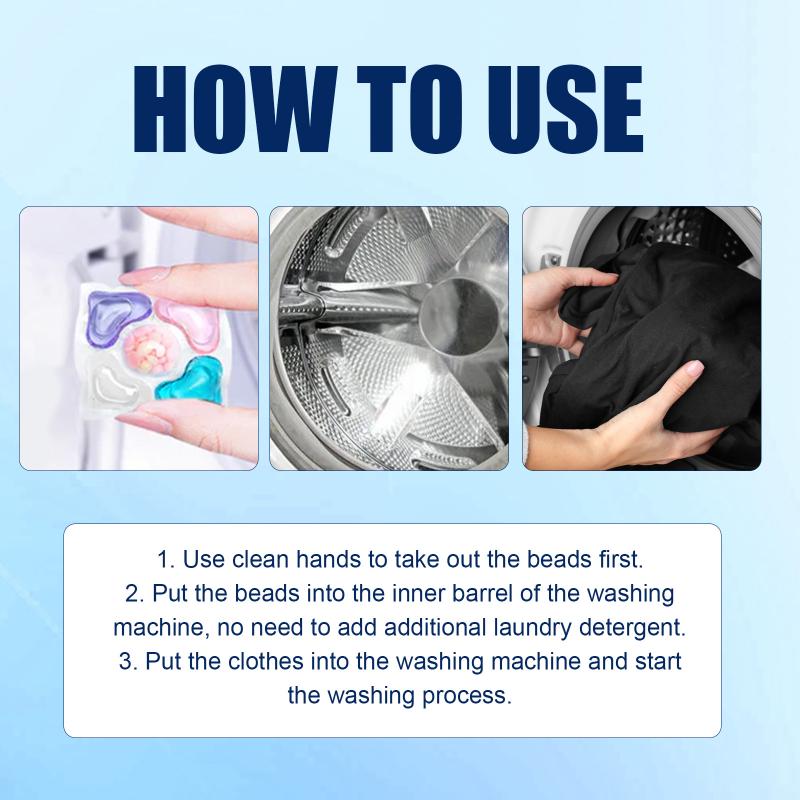 HOW TO USE

1. Use clean hands to take out the beads first.
2. Put the beads into the inner barrel of the washing machine, no need to add additional laundry detergent.
3. Put the clothes into the washing machine and start the washing process.