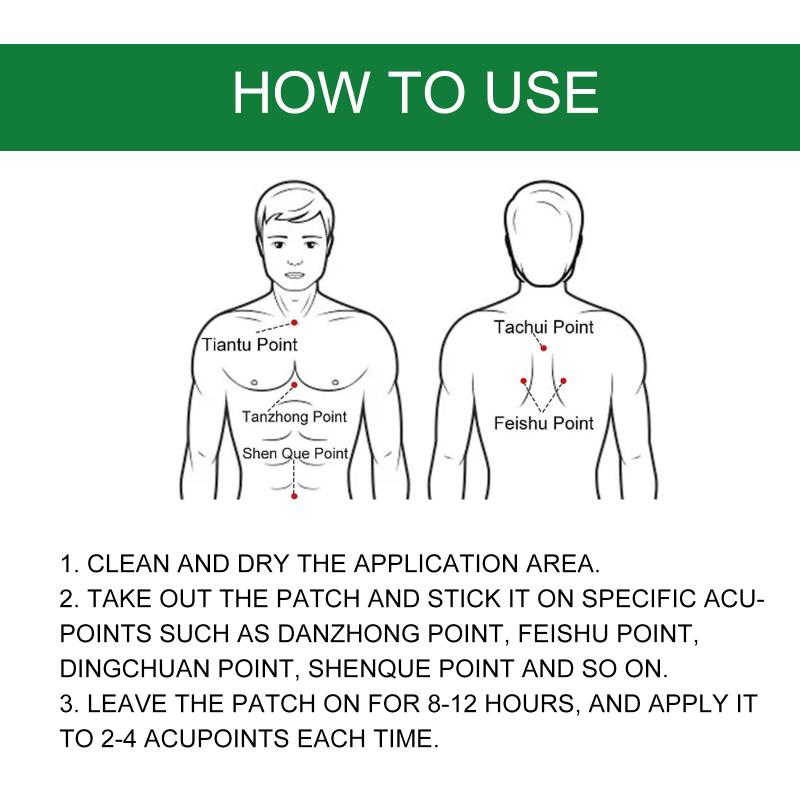 HOW TO USE

Tiantu Point

Tanzhong Point

Shen Que Point

Tachui Point

Feishu Point

1. CLEAN AND DRY THE APPLICATION AREA.
2. TAKE OUT THE PATCH AND STICK IT ON SPECIFIC ACUPOINTS SUCH AS DANZHONG POINT, FEISHU POINT, DINGCHUAN POINT, SHENQUE POINT AND SO ON.
3. LEAVE THE PATCH ON FOR 8-12 HOURS, AND APPLY IT TO 2-4 ACUPOINTS EACH TIME.