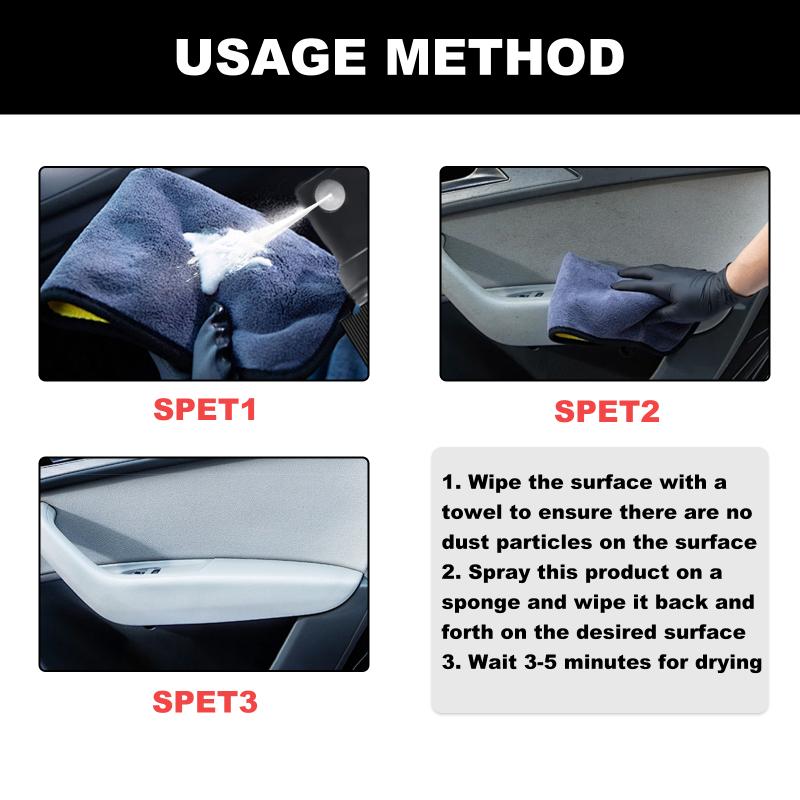 USAGE METHOD

SPET1

SPET2

SPET3

1. Wipe the surface with a towel to ensure there are no dust particles on the surface
2. Spray this product on a sponge and wipe it back and forth on the desired surface
3. Wait 3-5 minutes for drying