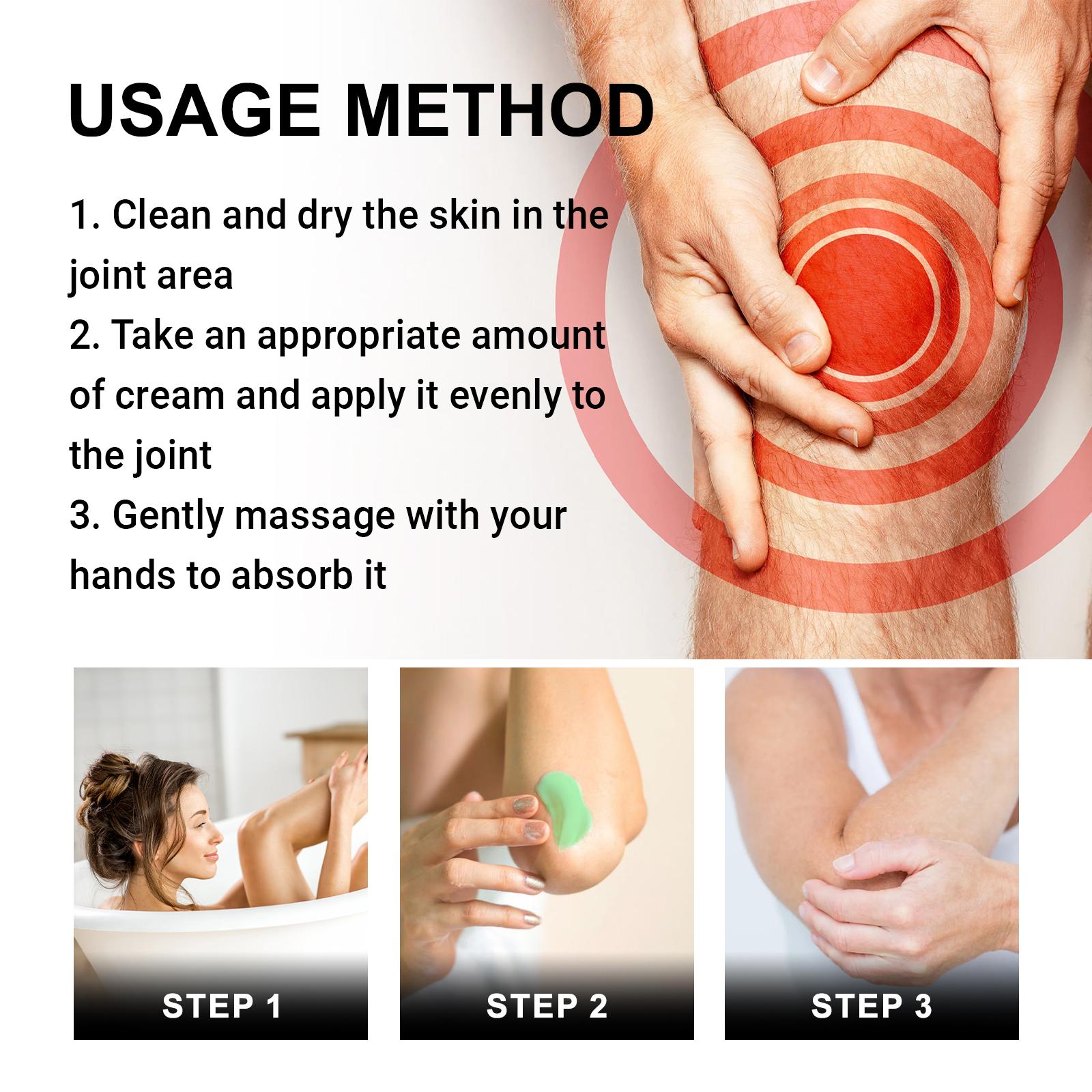 USAGE METHOD

1. Clean and dry the skin in the joint area
2. Take an appropriate amount of cream and apply it evenly to the joint
3. Gently massage with your hands to absorb it

STEP 1

STEP 2

STEP 3