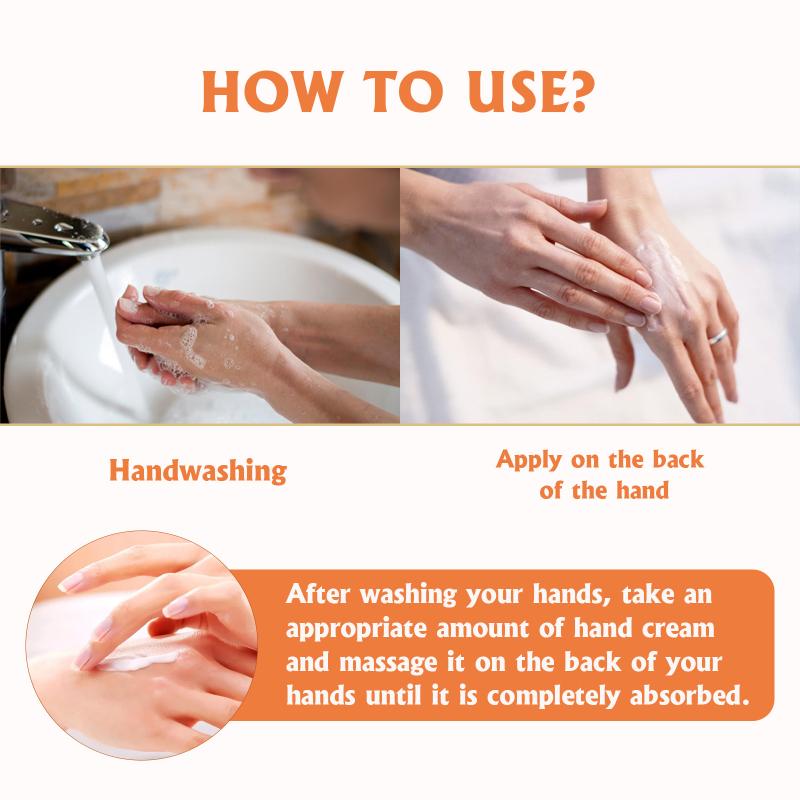 HOW TO USE?

Handwashing

Apply on the back of the hand

After washing your hands, take an appropriate amount of hand cream and massage it on the back of your hands until it is completely absorbed.