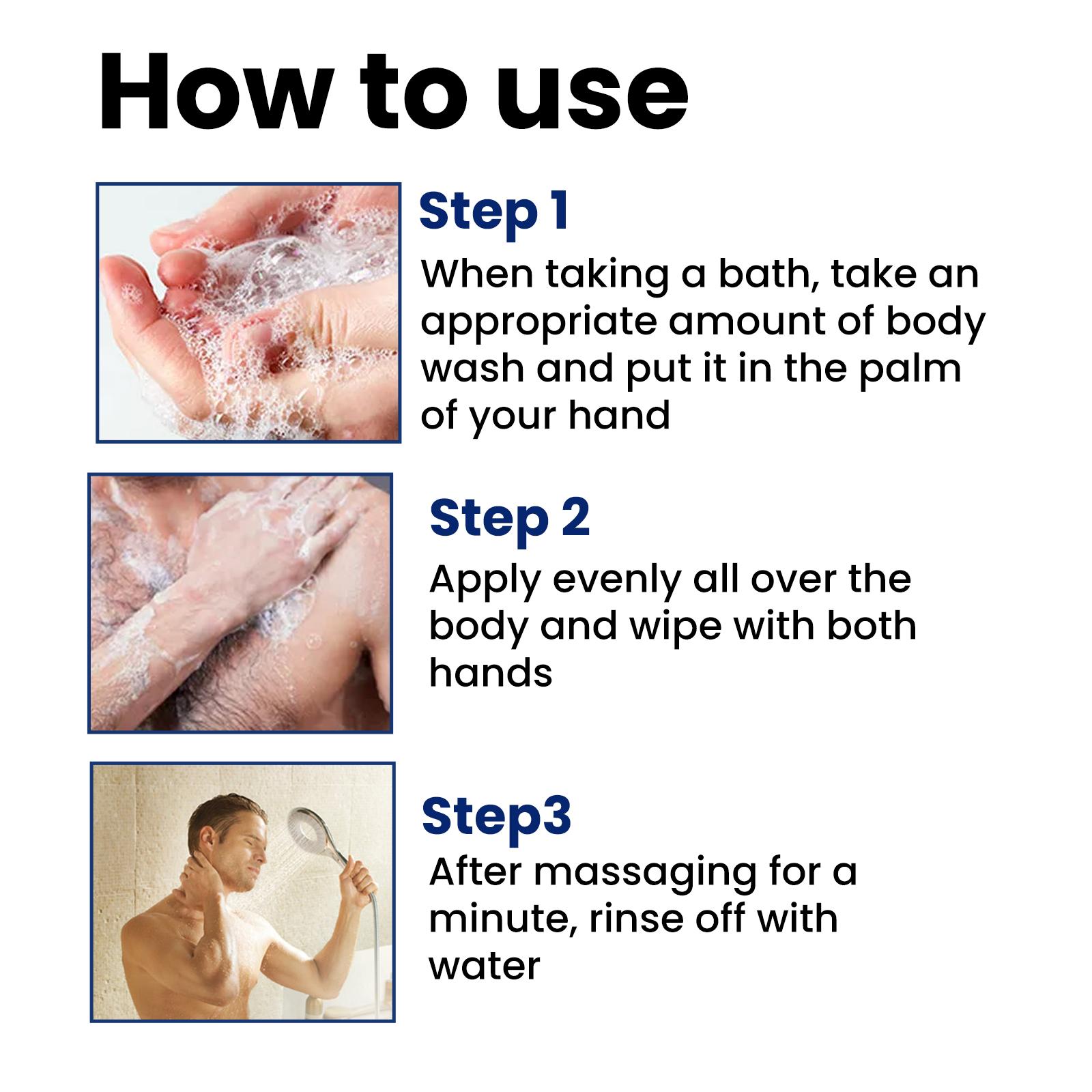 How to use

Step 1

When taking a bath, take an appropriate amount of body wash and put it in the palm of your hand

Step 2

Apply evenly all over the body and wipe with both hands

Step3

After massaging for a minute, rinse off with water